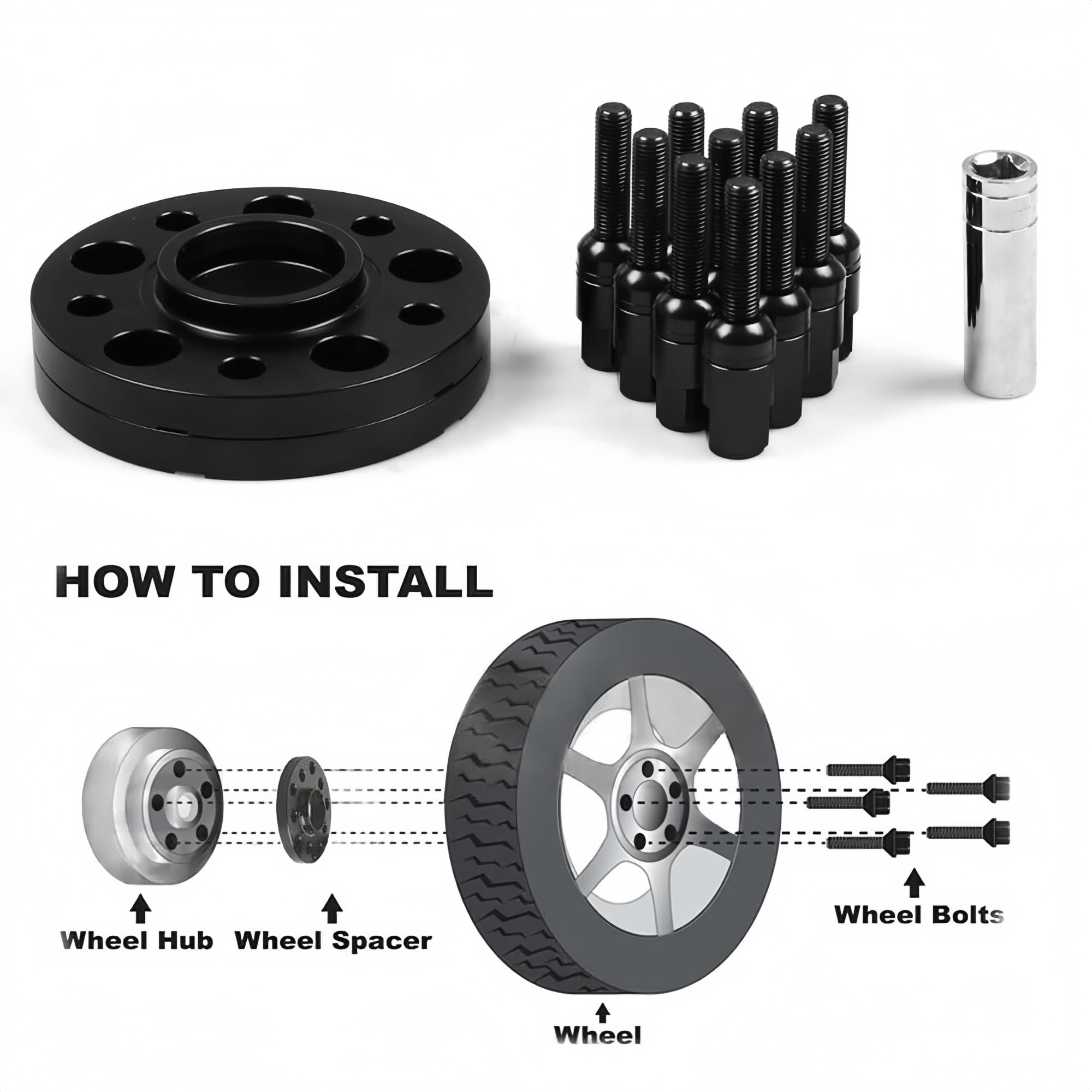 HOW TO INSTALL

Wheel Hub

Wheel Spacer

Wheel

Wheel Bolts