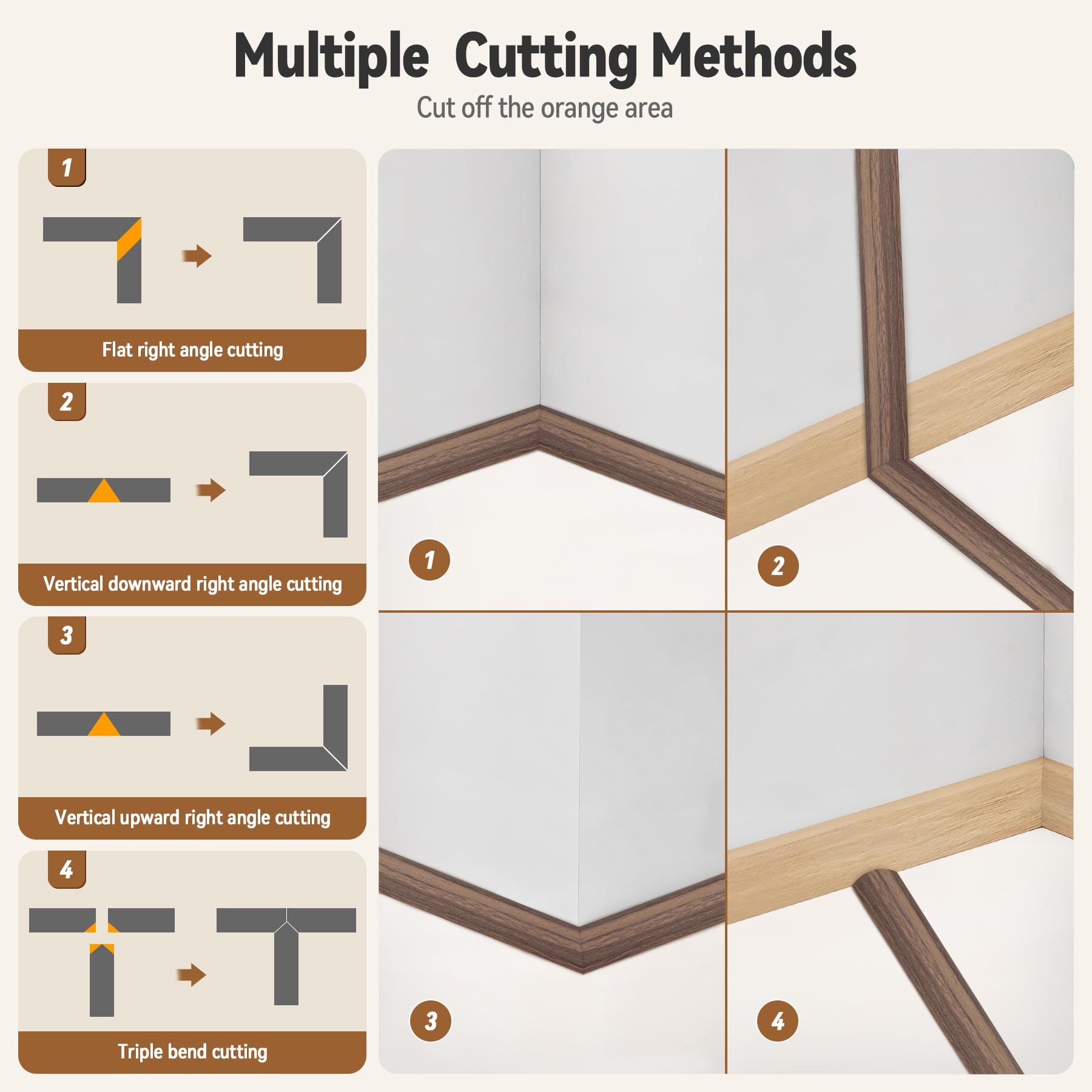 Multiple Cutting Methods

Cut off the orange area

1

Flat right angle cutting

2

Vertical downward right angle cutting

3

Vertical upward right angle cutting

4

Triple bend cutting

1

2

3

4