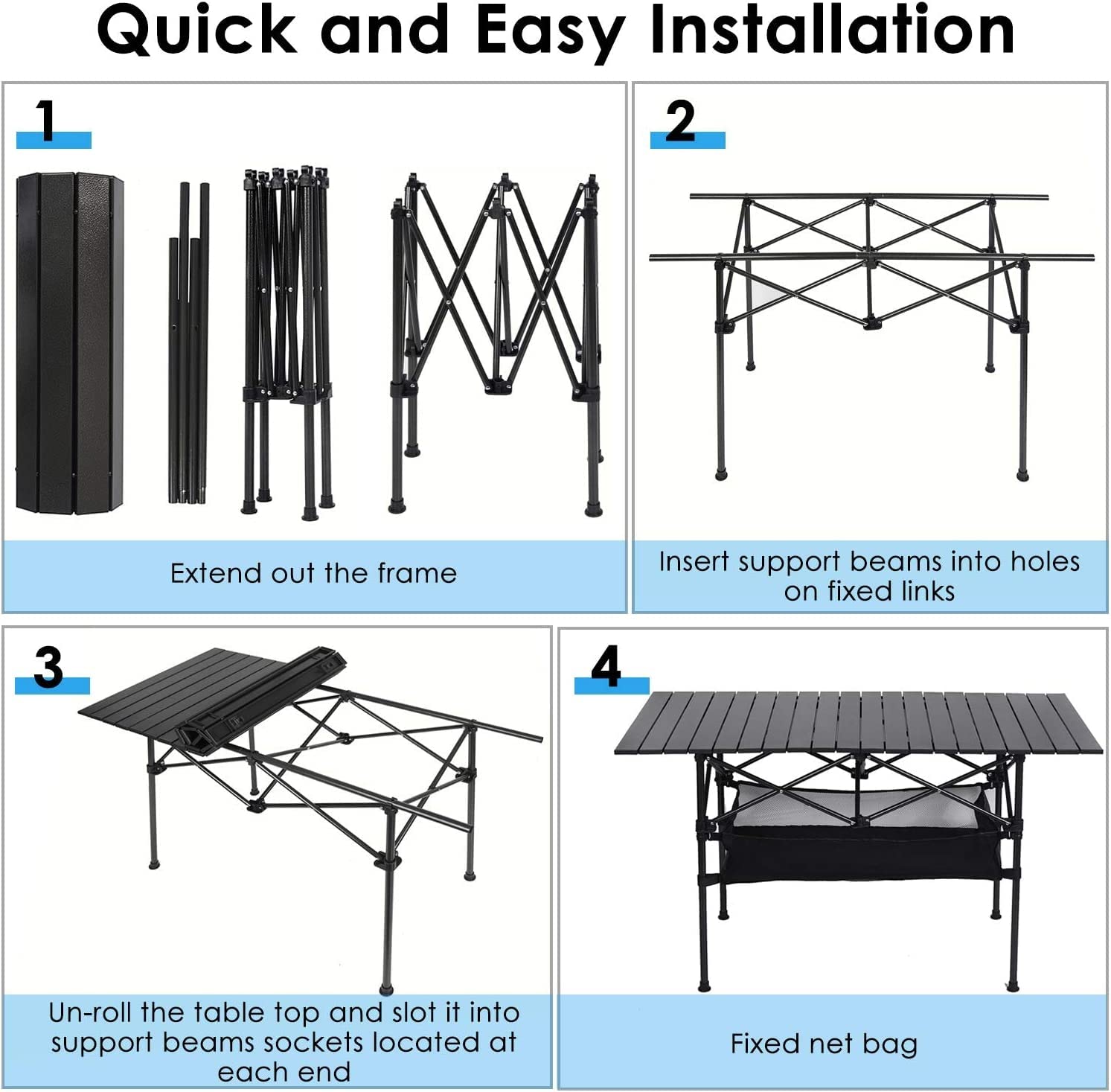 Quick and Easy Installation

1

Extend out the frame

2

Insert support beams into holes on fixed links

3

Un-roll the table top and slot it into support beams sockets located at each end

4

Fixed net bag