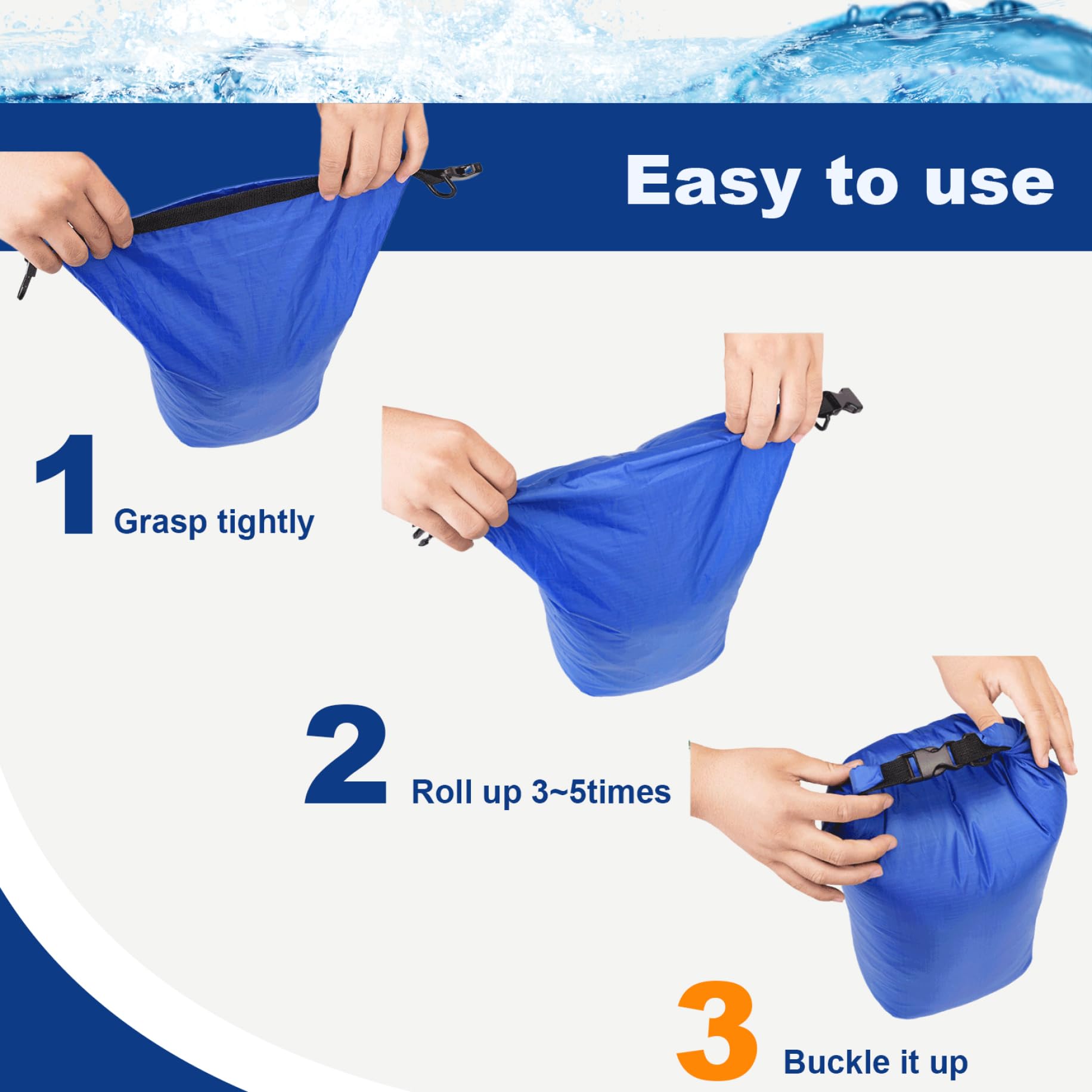 Easy to use

1 Grasp tightly

2 Roll up 3~5times

3 Buckle it up