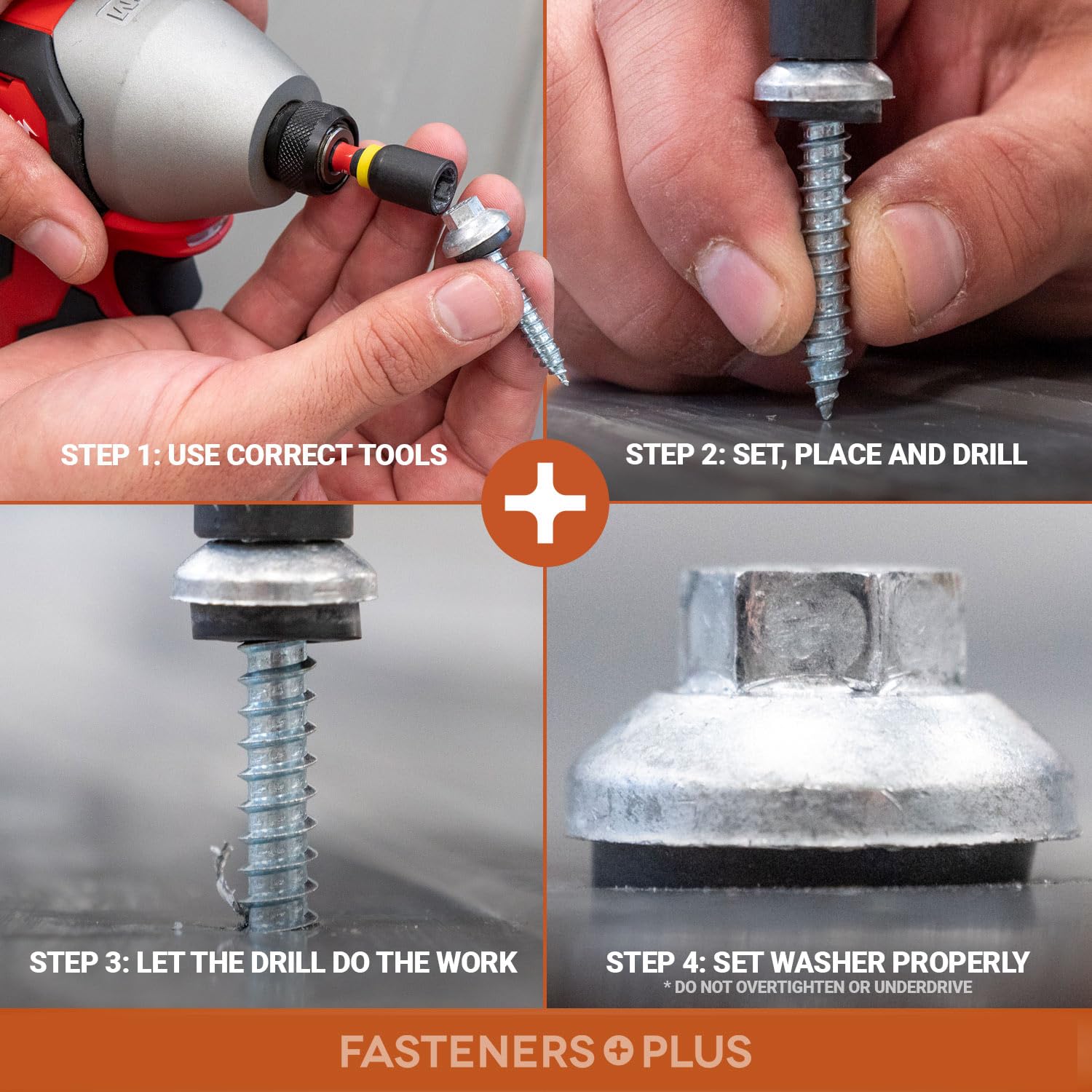 STEP 1: USE CORRECT TOOLS

STEP 2: SET, PLACE AND DRILL

STEP 3: LET THE DRILL DO THE WORK

STEP 4: SET WASHER PROPERLY
* DO NOT OVERTIGHTEN OR UNDERDRIVE

FASTENERS PLUS