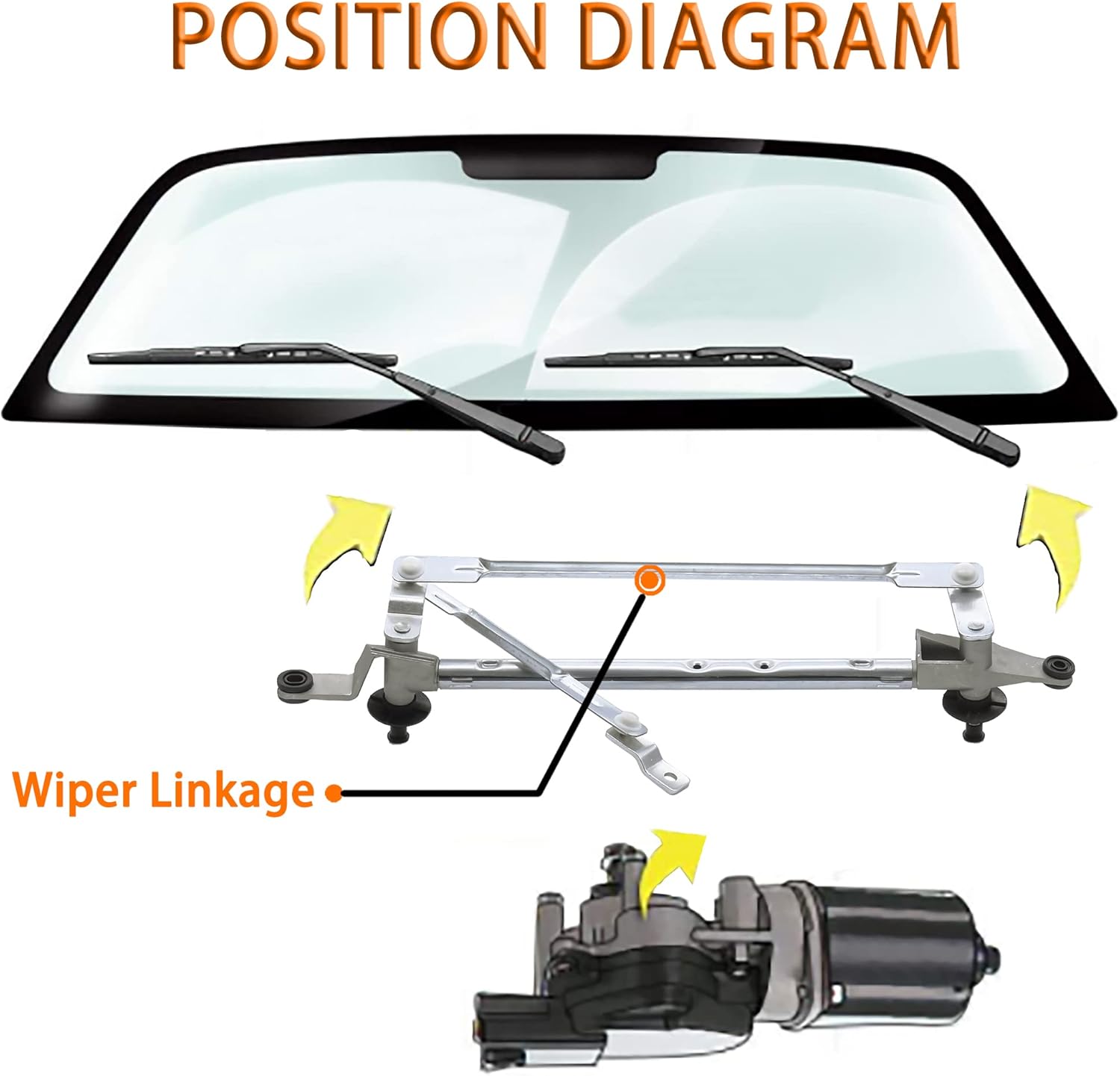 POSITION DIAGRAM

Wiper Linkage