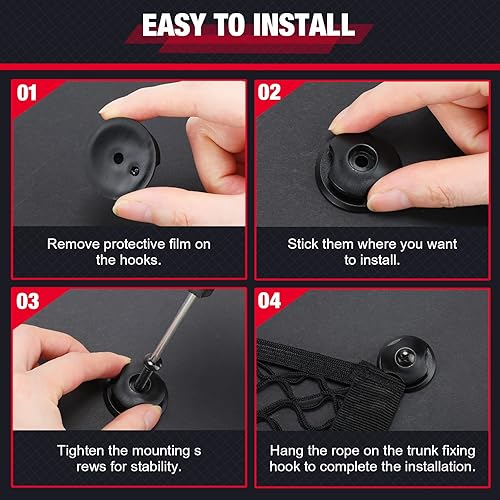 EASY TO INSTALL

01

Remove protective film on the hooks.

02

Stick them where you want to install.

03

Tighten the mounting s rews for stability.

04

Hang the rope on the trunk fixing hook to complete the installation.