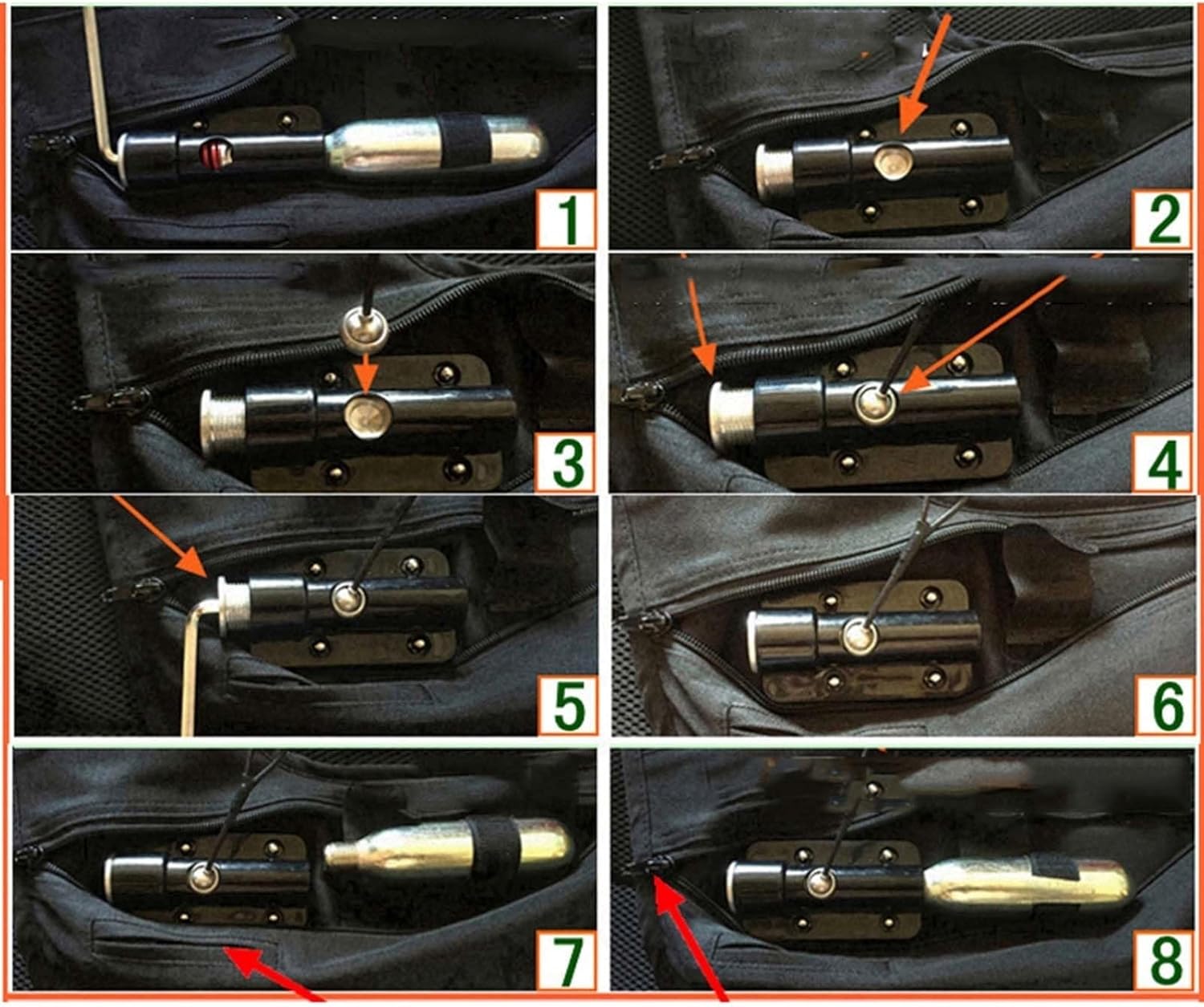 1
2
3
4
5
6
7
8