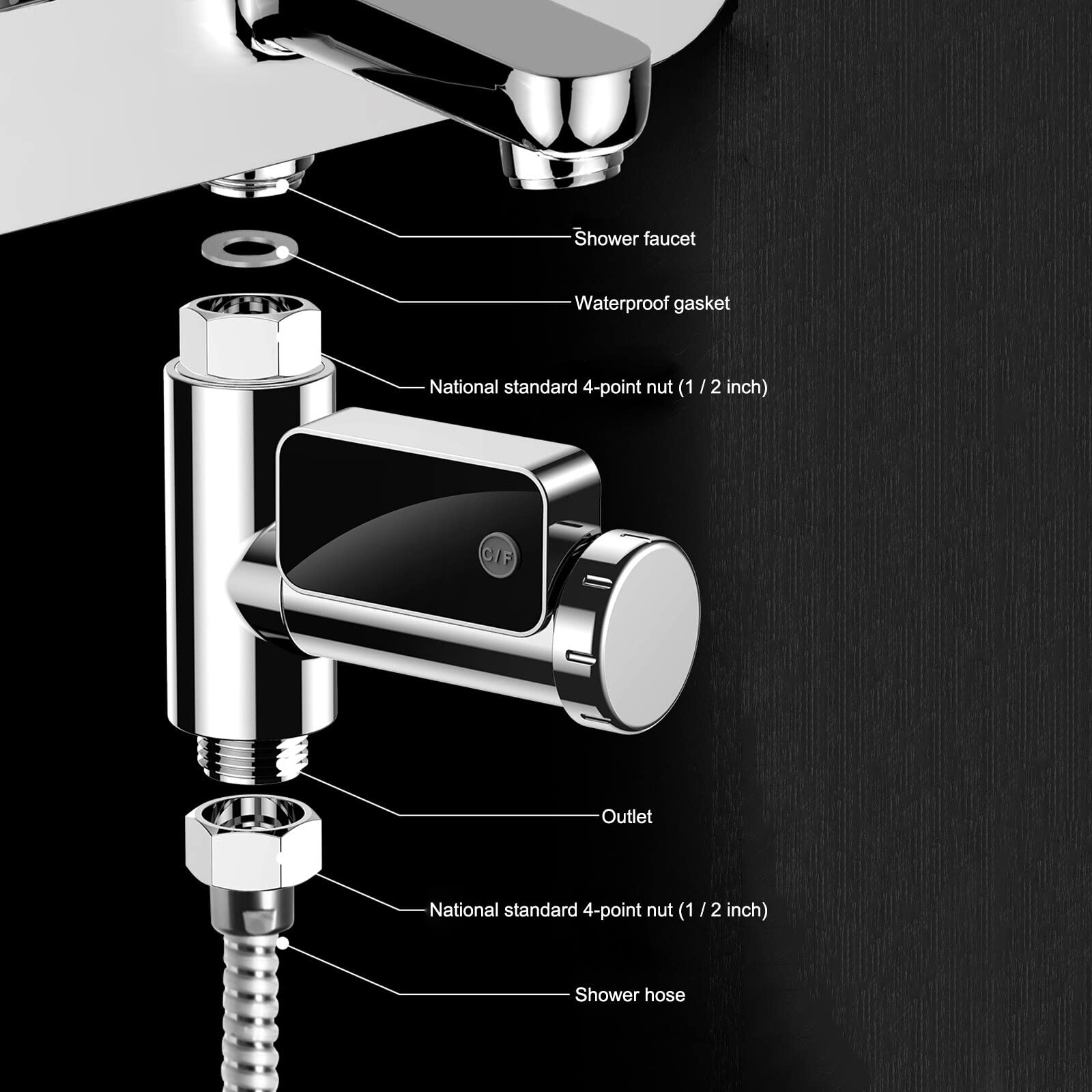 Shower faucet

Waterproof gasket

National standard 4-point nut (1 / 2 inch)

C/F

Outlet

National standard 4-point nut (1 / 2 inch)

Shower hose