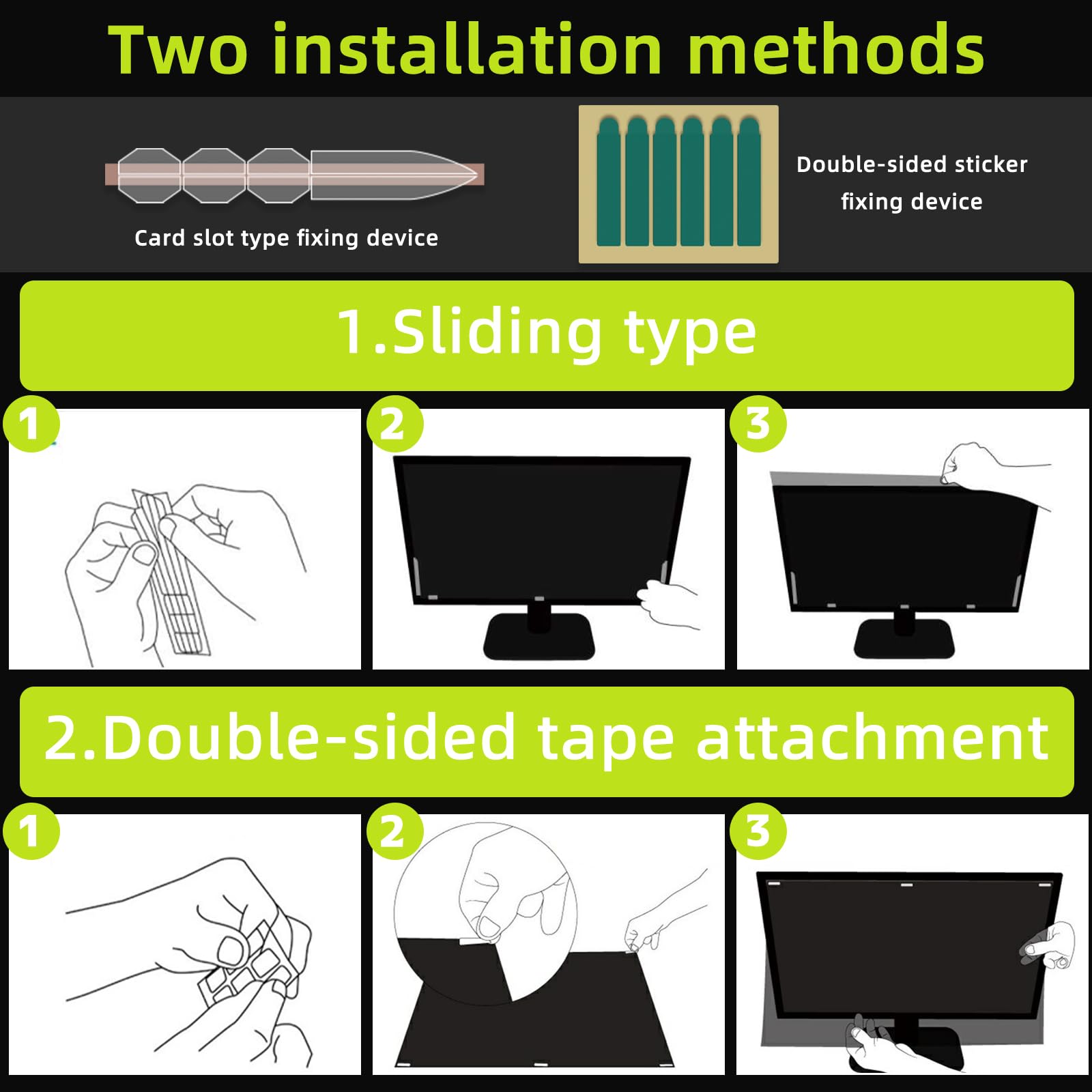 Two installation methods

Card slot type fixing device

Double-sided sticker fixing device

1.Sliding type

1

2

3

2.Double-sided tape attachment

1

2

3