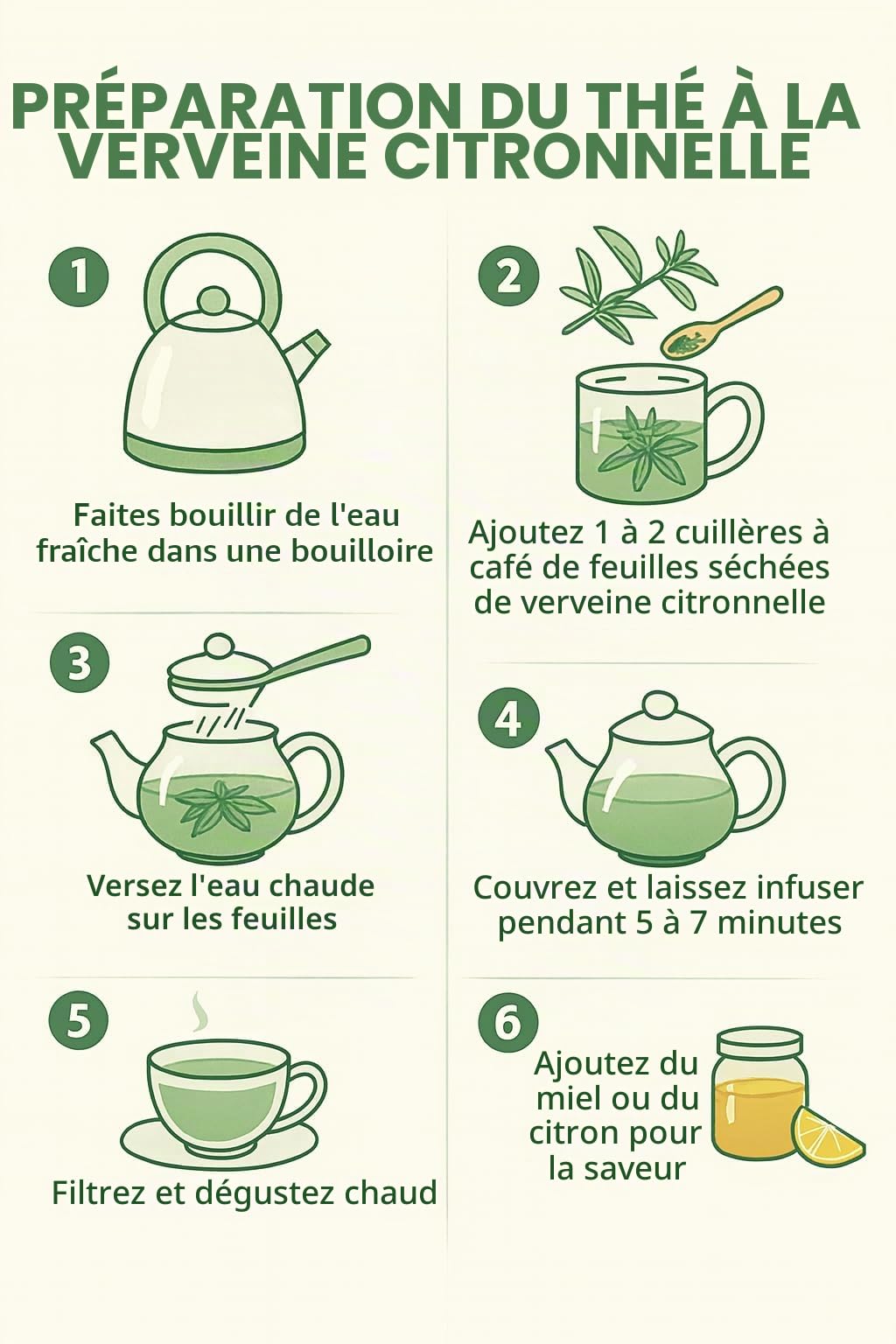 PRÉPARATION DU THÉ À LA VERVEINE CITRONNELLE

1

Faites bouillir de l'eau fraîche dans une bouilloire

2

Ajoutez 1 à 2 cuillères à café de feuilles séchées de verveine citronnelle

3

Versez l'eau chaude sur les feuilles

4

Couvrez et laissez infuser pendant 5 à 7 minutes

5

Filtrez et dégustez chaud

6

Ajoutez du miel ou du citron pour la saveur