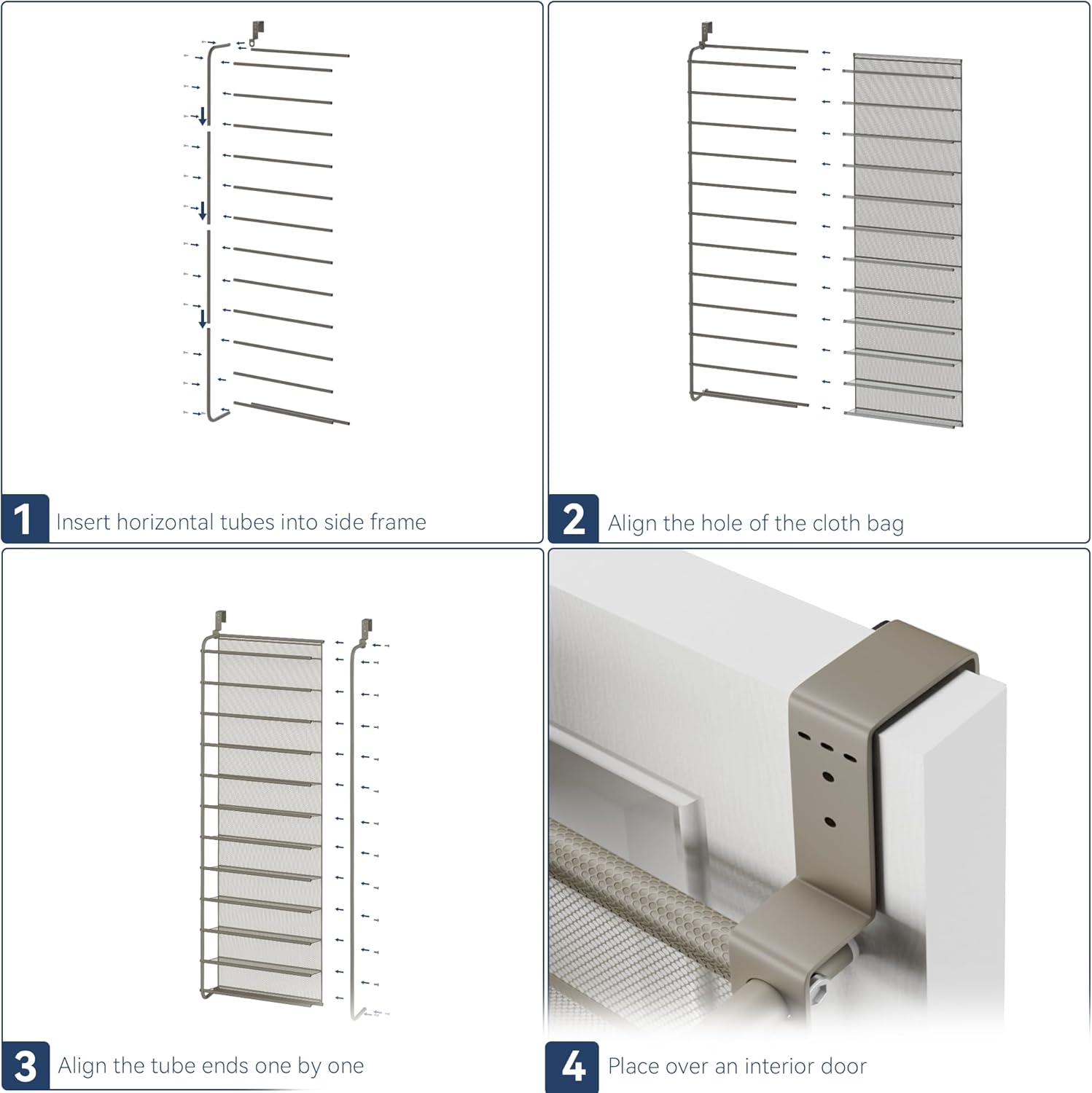 1 Insert horizontal tubes into side frame

2 Align the hole of the cloth bag

3 Align the tube ends one by one

4 Place over an interior door