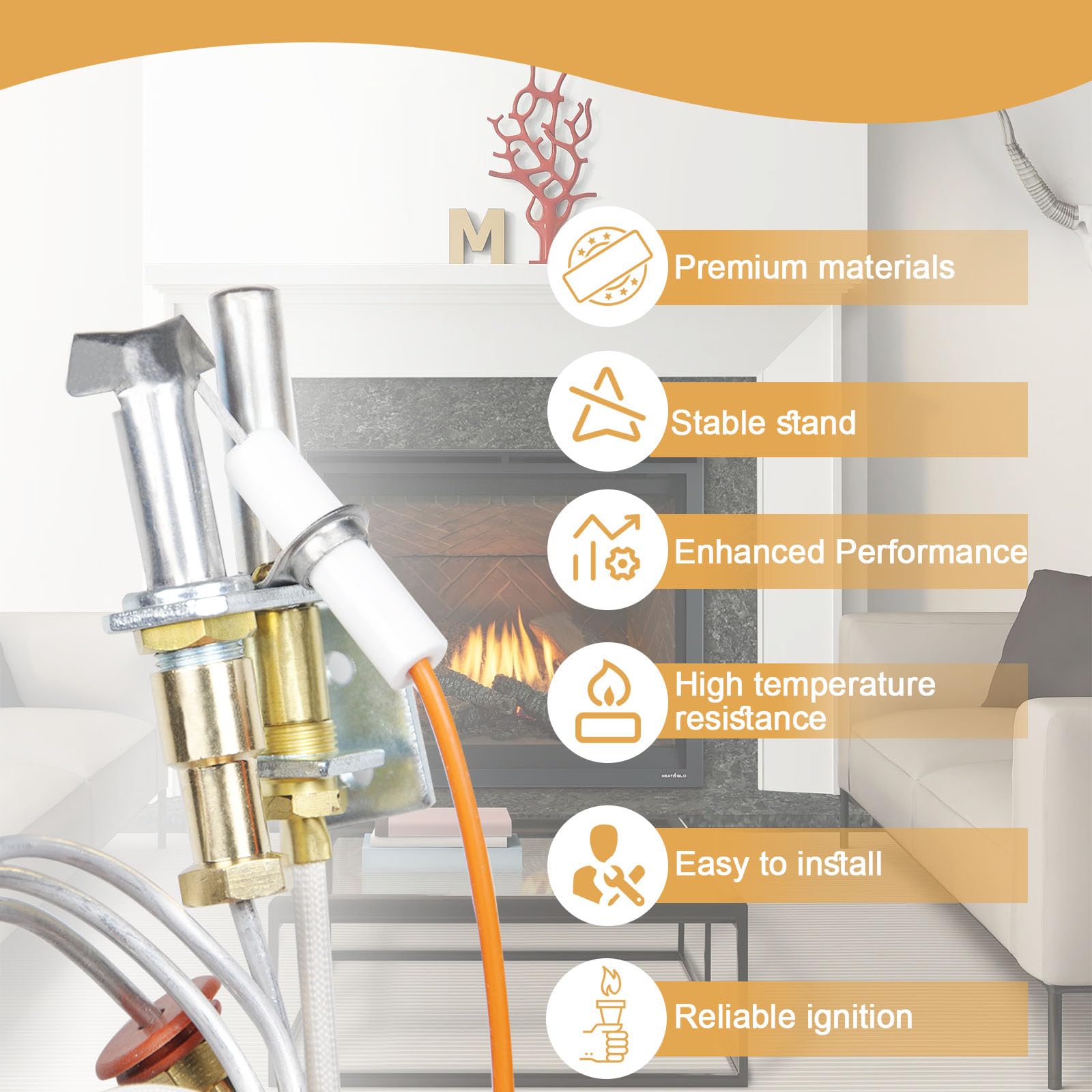 M

Premium materials

Stable stand

Enhanced Performance

High temperature resistance

HEAT&GLO

Easy to install

Reliable ignition