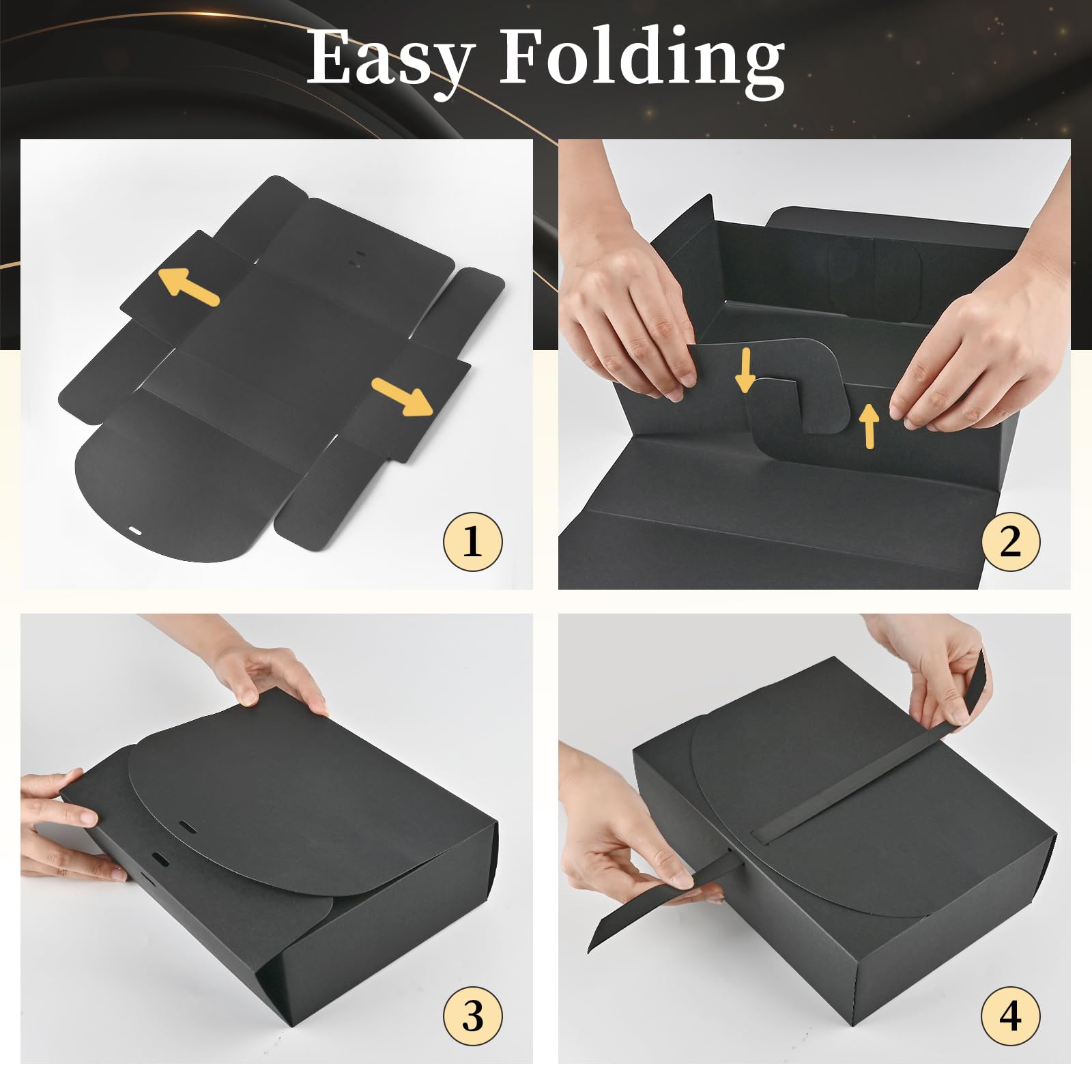 Easy Folding

1

2

3

4