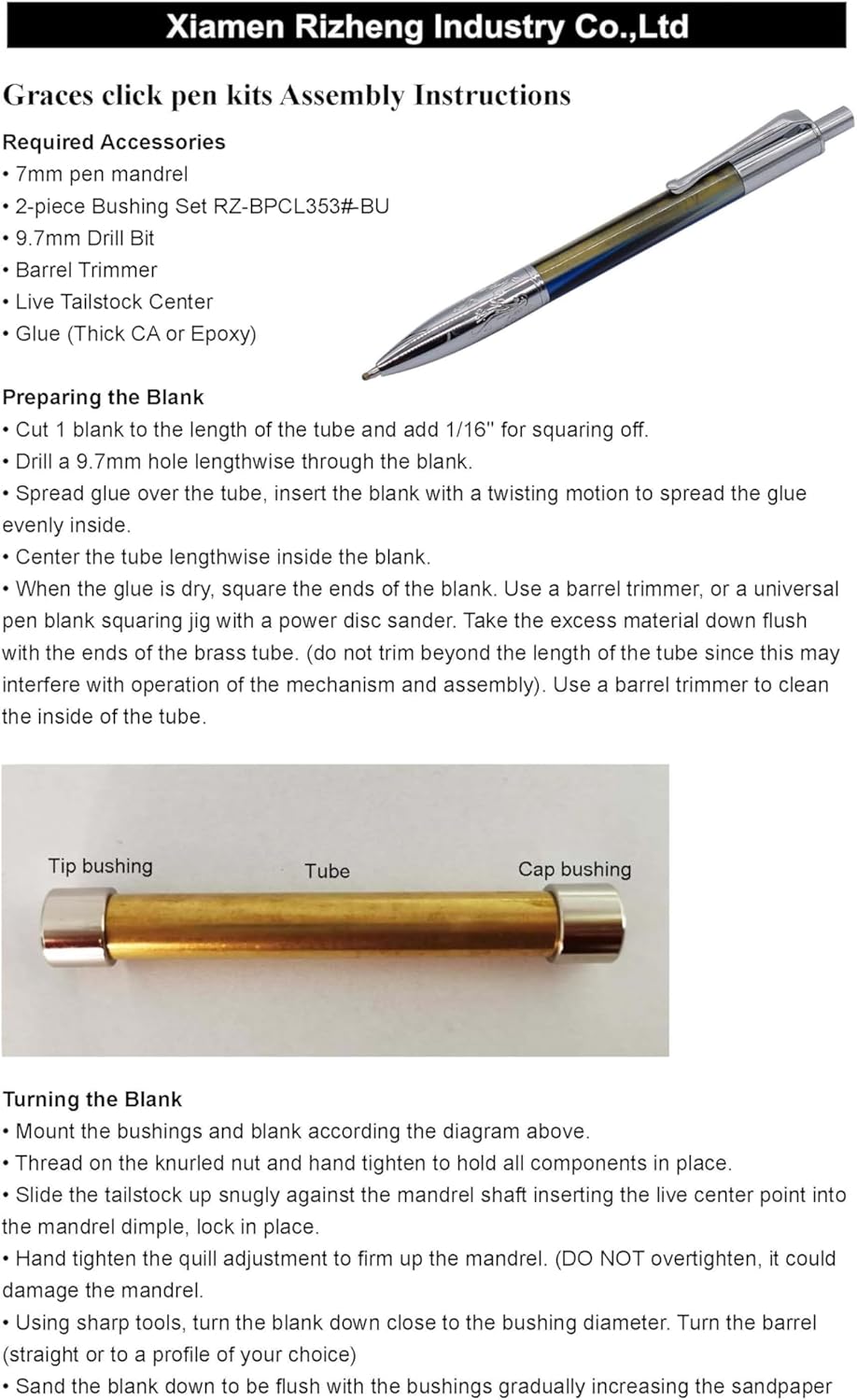 Xiamen Rizheng Industry Co.,Ltd

Graces click pen kits Assembly Instructions

Required Accessories
• 7mm pen mandrel
• 2-piece Bushing Set RZ-BPCL353#-BU
• 9.7mm Drill Bit
• Barrel Trimmer
• Live Tailstock Center
• Glue (Thick CA or Epoxy)

Preparing the Blank
• Cut 1 blank to the length of the tube and add 1/16" for squaring off.
• Drill a 9.7mm hole lengthwise through the blank.
• Spread glue over the tube, insert the blank with a twisting motion to spread the glue evenly inside.
• Center the tube lengthwise inside the blank.
• When the glue is dry, square the ends of the blank. Use a barrel trimmer, or a universal pen blank squaring jig with a power disc sander. Take the excess material down flush with the ends of the brass tube. (do not trim beyond the length of the tube since this may interfere with operation of the mechanism and assembly). Use a barrel trimmer to clean the inside of the tube.

Tip bushing
Tube
Cap bushing

Turning the Blank
• Mount the bushings and blank according the diagram above.
• Thread on the knurled nut and hand tighten to hold all components in place.
• Slide the tailstock up snugly against the mandrel shaft inserting the live center point into the mandrel dimple, lock in place.
• Hand tighten the quill adjustment to firm up the mandrel. (DO NOT overtighten, it could damage the mandrel.
• Using sharp tools, turn the blank down close to the bushing diameter. Turn the barrel (straight or to a profile of your choice)
• Sand the blank down to be flush with the bushings gradually increasing the sandpaper