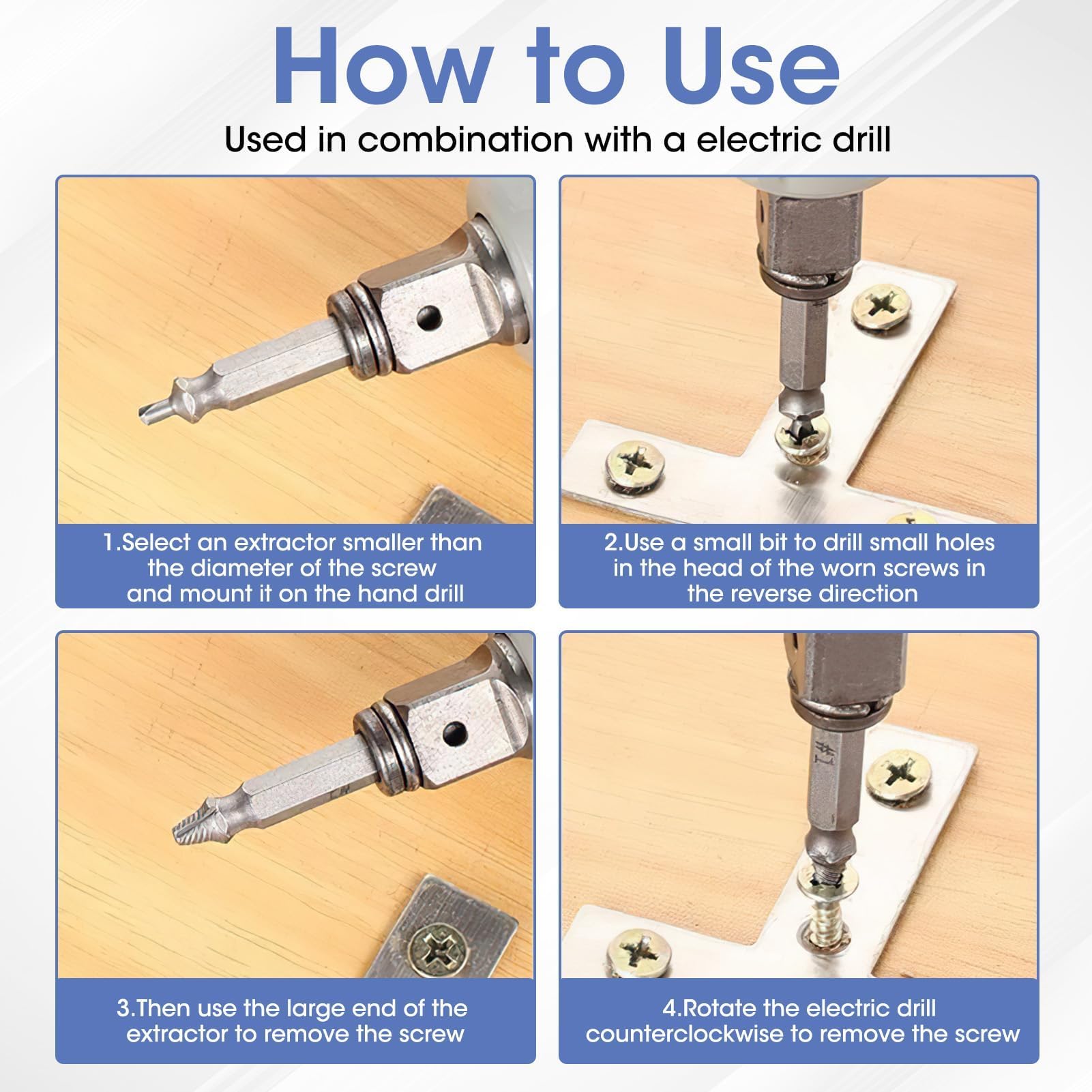 How to Use

Used in combination with a electric drill

1.Select an extractor smaller than the diameter of the screw and mount it on the hand drill

2.Use a small bit to drill small holes in the head of the worn screws in the reverse direction

3.Then use the large end of the extractor to remove the screw

4.Rotate the electric drill counterclockwise to remove the screw