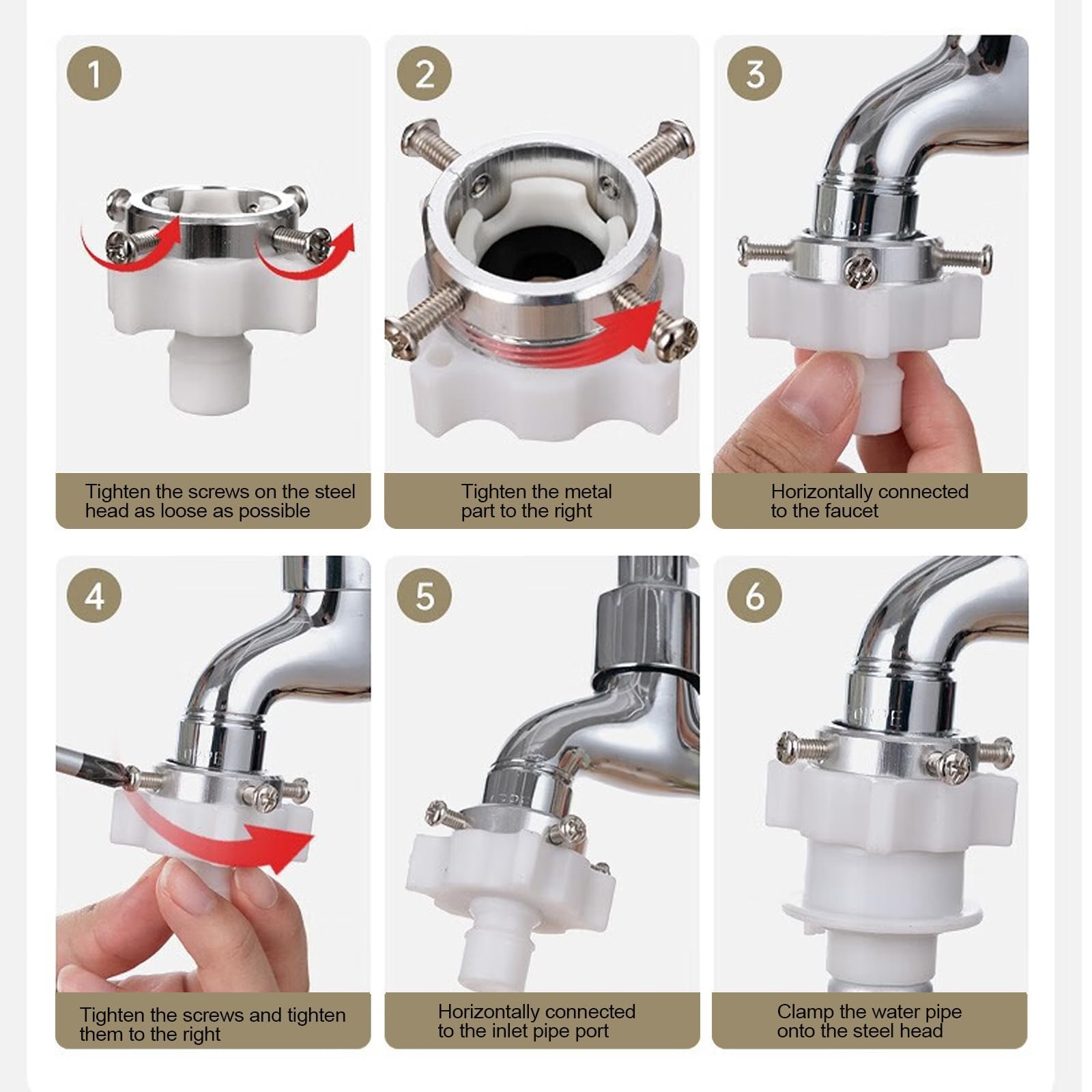 1

Tighten the screws on the steel head as loose as possible

2

Tighten the metal part to the right

3

Horizontally connected to the faucet

4

Tighten the screws and tighten them to the right

5

Horizontally connected to the inlet pipe port

6

Clamp the water pipe onto the steel head