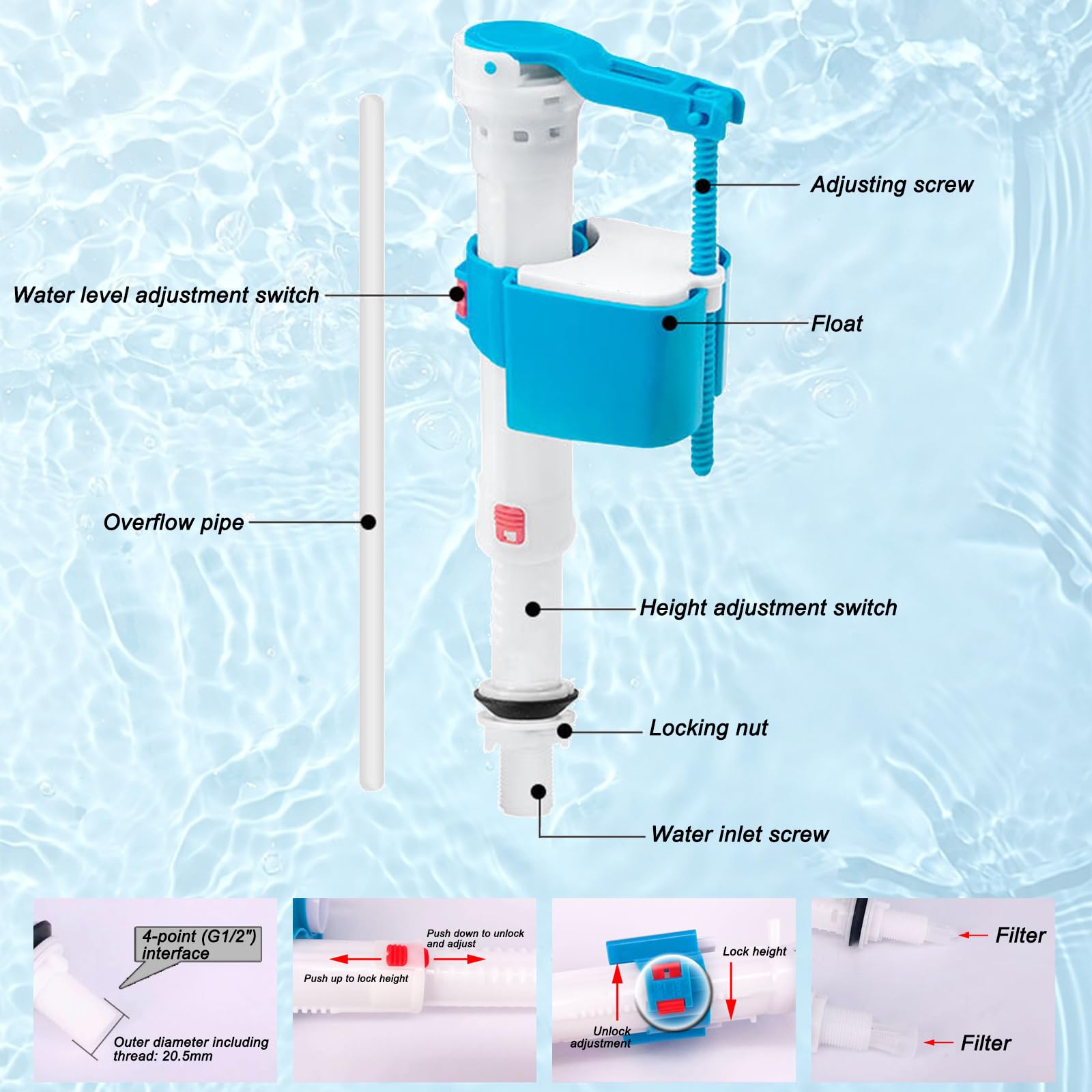 Adjusting screw

Water level adjustment switch

Float

Overflow pipe

Height adjustment switch

Locking nut

Water inlet screw

4-point (G1/2") interface

Outer diameter including thread: 20.5mm

Push down to unlock and adjust

Push up to lock height

Lock height

Unlock adjustment

Filter

Filter