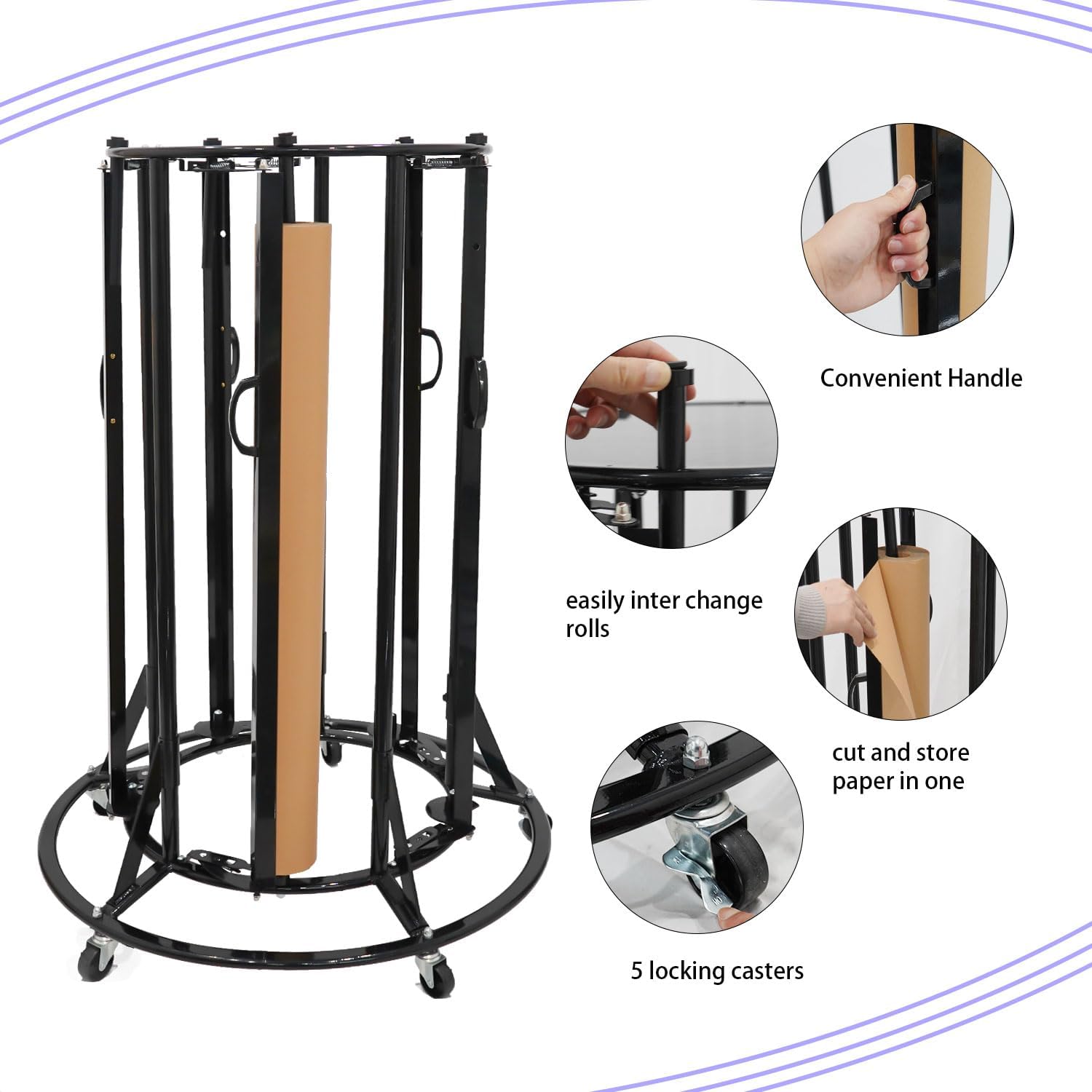 Convenient Handle

easily inter change rolls

cut and store paper in one

5 locking casters