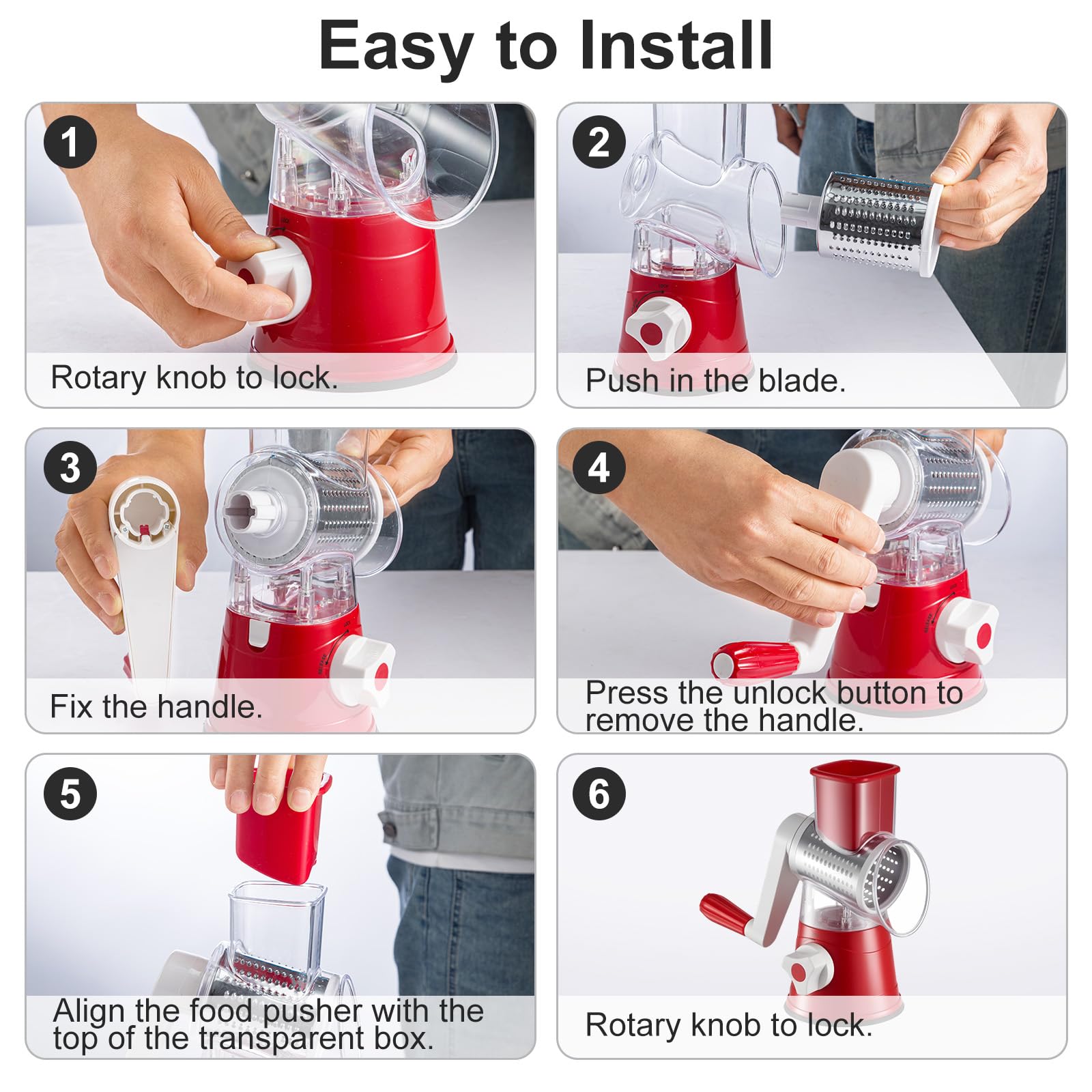 Easy to Install

1

Rotary knob to lock.

2

Push in the blade.

3

Fix the handle.

4

Press the unlock button to remove the handle.

5

Align the food pusher with the top of the transparent box.

6

Rotary knob to lock.