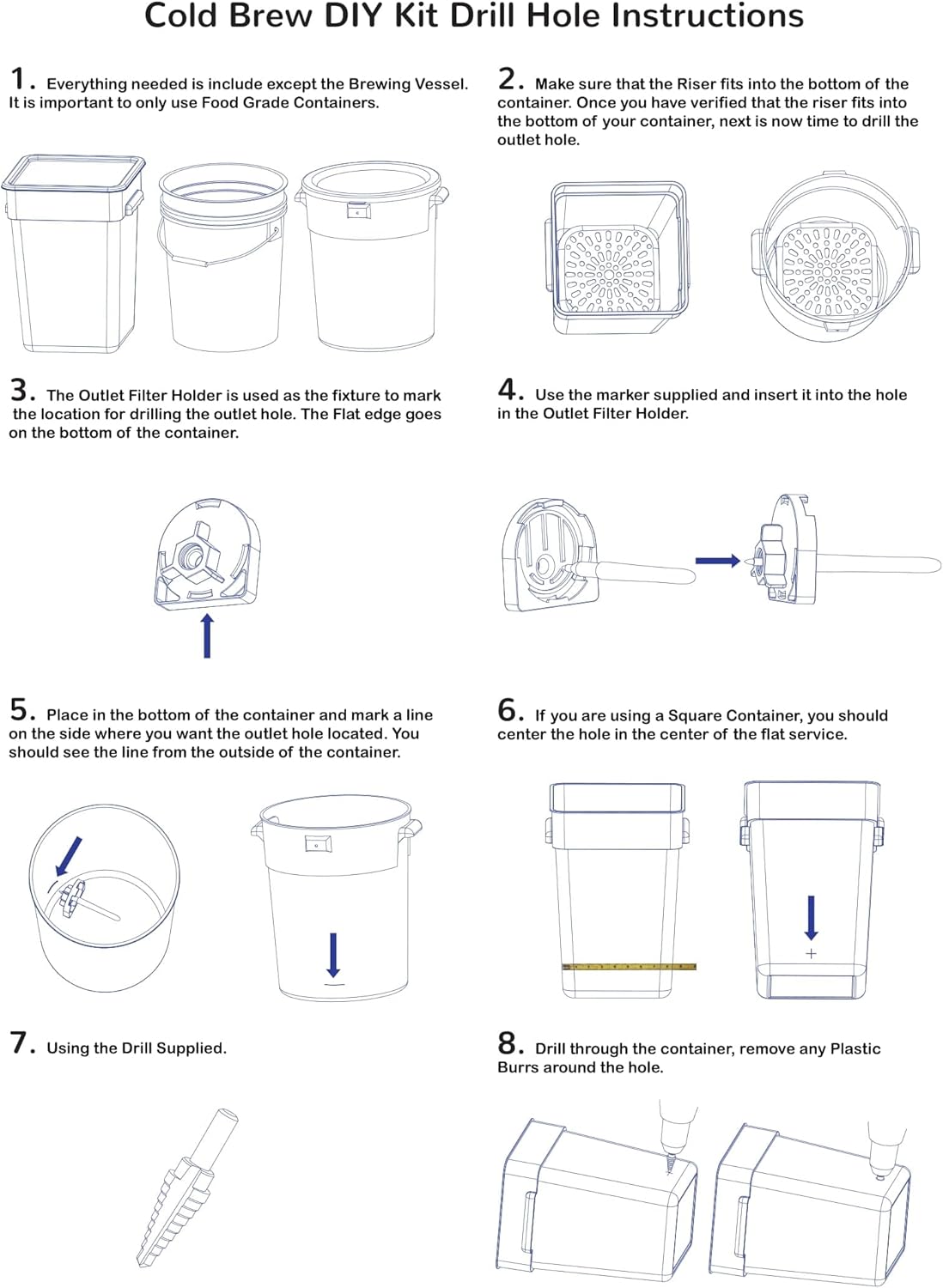 Cold Brew DIY Kit Drill Hole Instructions

1. Everything needed is include except the Brewing Vessel. It is important to only use Food Grade Containers.

2. Make sure that the Riser fits into the bottom of the container. Once you have verified that the riser fits into the bottom of your container, next is now time to drill the outlet hole.

3. The Outlet Filter Holder is used as the fixture to mark the location for drilling the outlet hole. The Flat edge goes on the bottom of the container.

4. Use the marker supplied and insert it into the hole in the Outlet Filter Holder.

5. Place in the bottom of the container and mark a line on the side where you want the outlet hole located. You should see the line from the outside of the container.

6. If you are using a Square Container, you should center the hole in the center of the flat service.

7. Using the Drill Supplied.

8. Drill through the container, remove any Plastic Burrs around the hole.