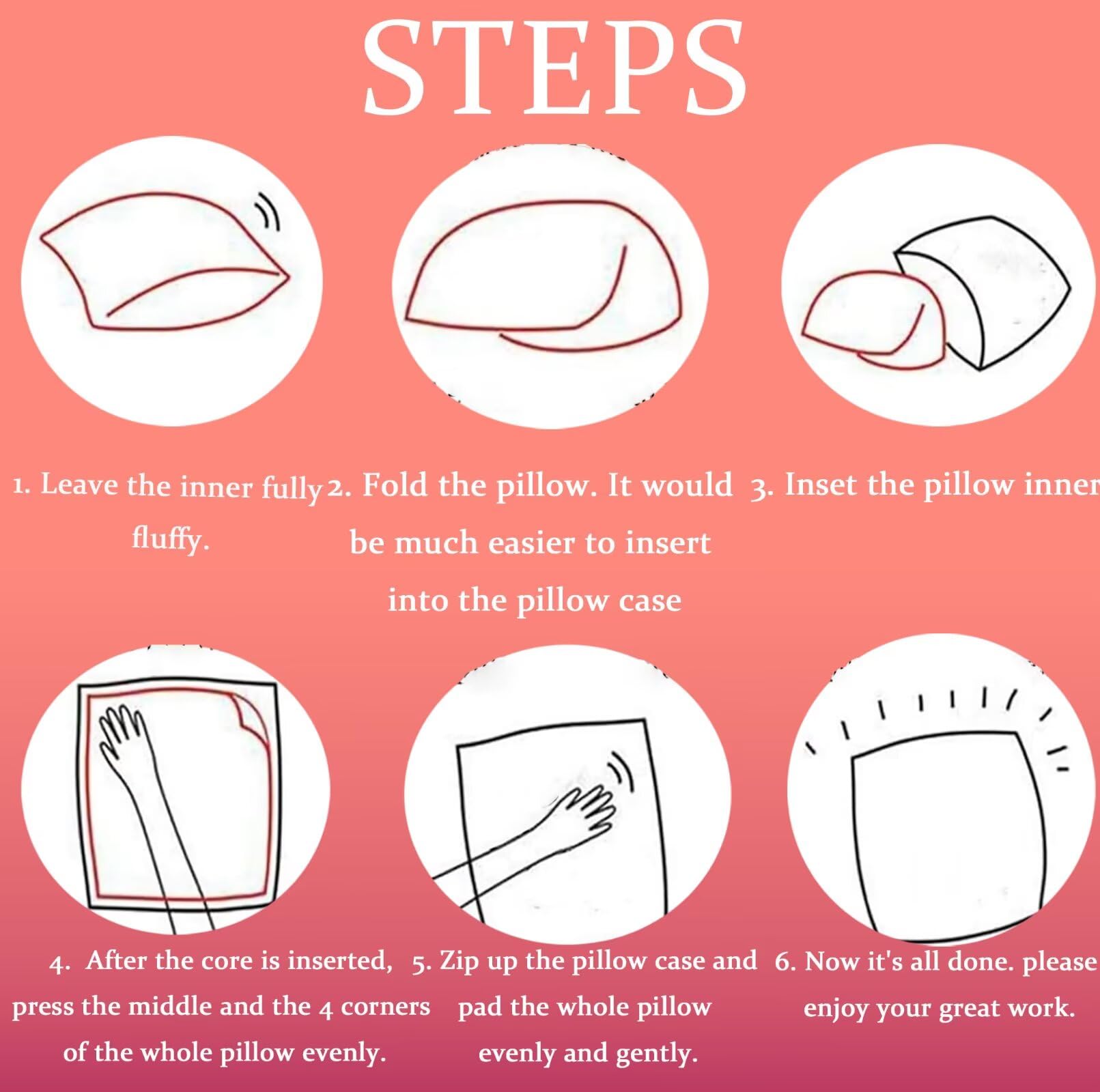 STEPS

1. Leave the inner fully fluffy.

2. Fold the pillow. It would be much easier to insert into the pillow case

3. Inset the pillow inner

4. After the core is inserted, press the middle and the 4 corners of the whole pillow evenly.

5. Zip up the pillow case and pad the whole pillow evenly and gently.

6. Now it's all done. please enjoy your great work.