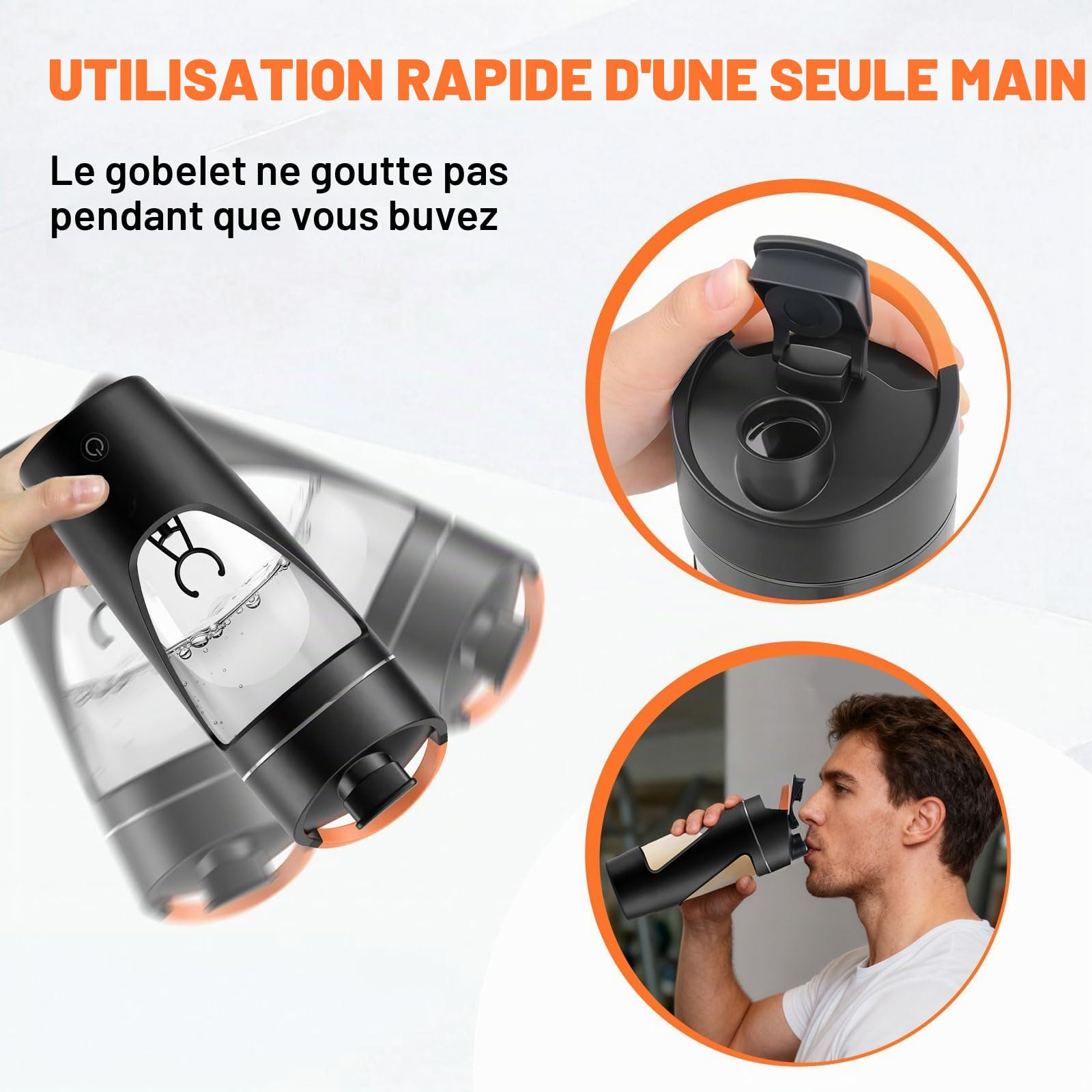 UTILISATION RAPIDE D'UNE SEULE MAIN

Le gobelet ne goutte pas pendant que vous buvez