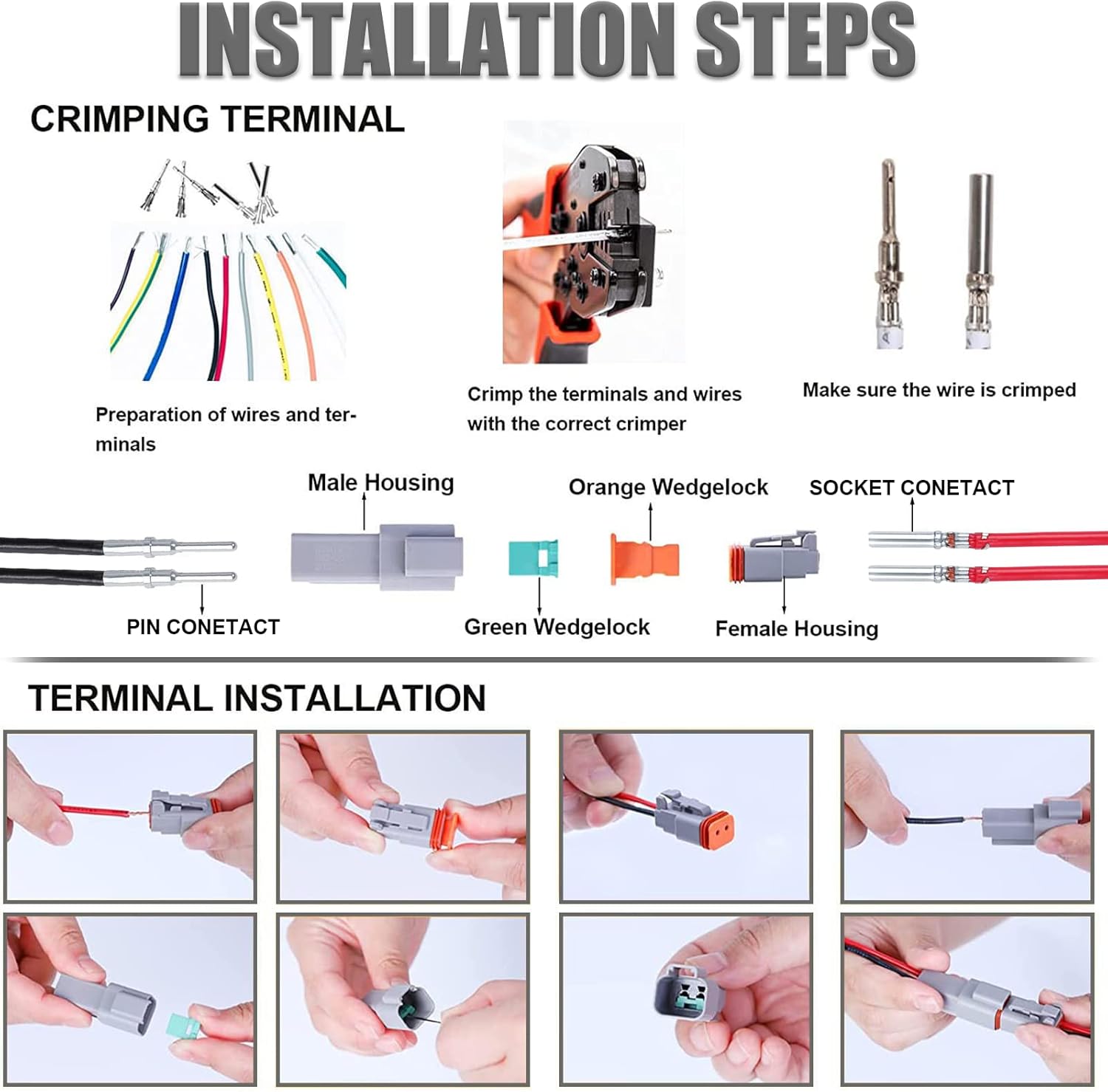 INSTALLATION STEPS

CRIMPING TERMINAL

Preparation of wires and terminals

Crimp the terminals and wires with the correct crimper

Make sure the wire is crimped

Male Housing

Orange Wedgelock

SOCKET CONETACT

PIN CONETACT

Green Wedgelock

Female Housing

TERMINAL INSTALLATION