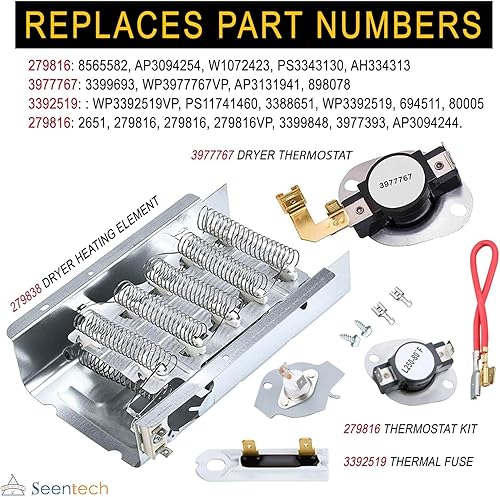 REPLACES PART NUMBERS

279816: 8565582, AP3094254, W1072423, PS3343130, AH334313
3977767: 3399693, WP3977767VP, AP3131941, 898078
3392519: : WP3392519VP, PS11741460, 3388651, WP3392519, 694511, 80005
279816: 2651, 279816, 279816, 279816VP, 3399848, 3977393, AP3094244.

3977767 DRYER THERMOSTAT

3977767

279838 DRYER HEATING ELEMENT

L250-80°F

279816 THERMOSTAT KIT

3392519 THERMAL FUSE

Seentech