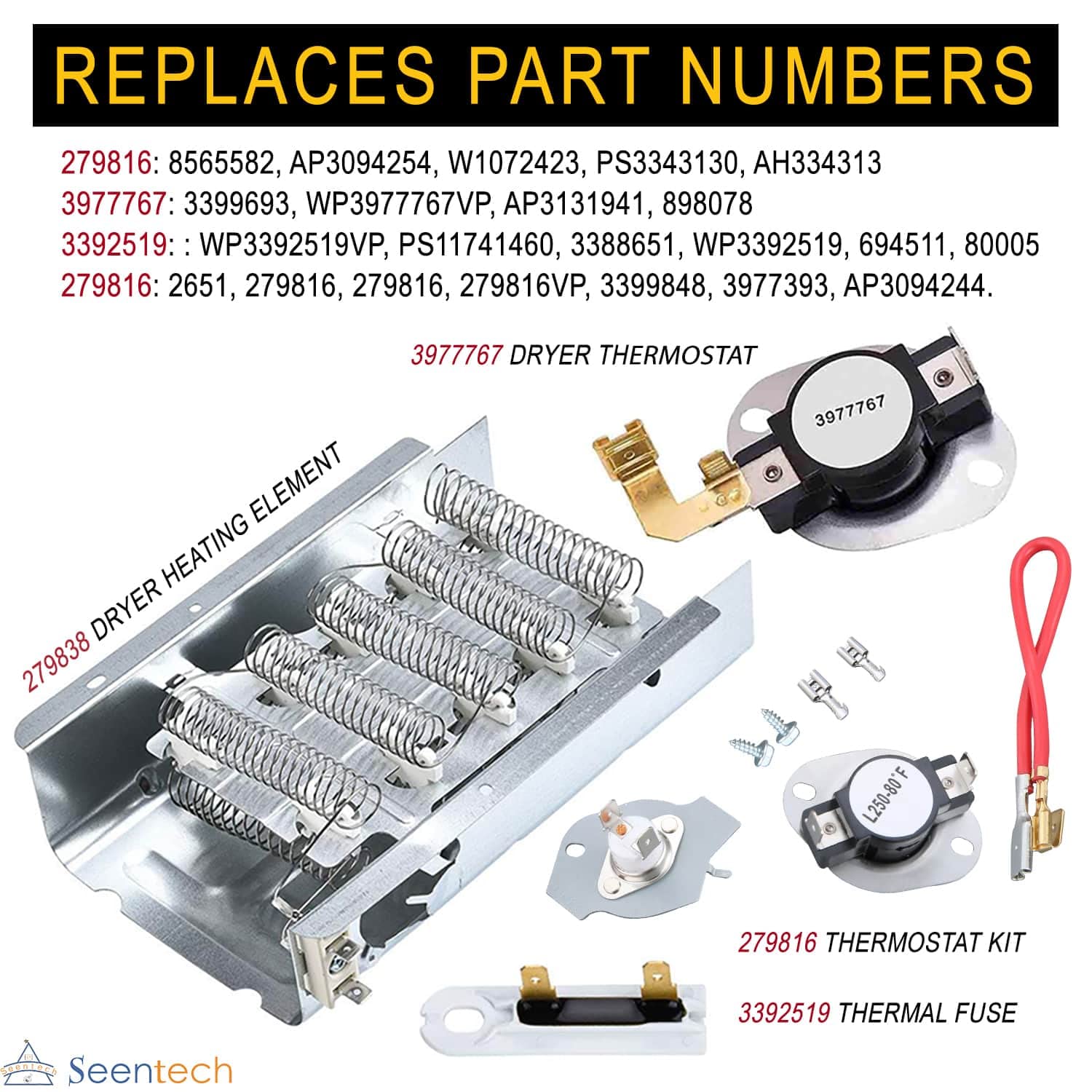 REPLACES PART NUMBERS

279816: 8565582, AP3094254, W1072423, PS3343130, AH334313
3977767: 3399693, WP3977767VP, AP3131941, 898078
3392519: : WP3392519VP, PS11741460, 3388651, WP3392519, 694511, 80005
279816: 2651, 279816, 279816, 279816VP, 3399848, 3977393, AP3094244.

3977767 DRYER THERMOSTAT

3977767

279838 DRYER HEATING ELEMENT

L250-80°F

279816 THERMOSTAT KIT

3392519 THERMAL FUSE

Seentech

Seentech