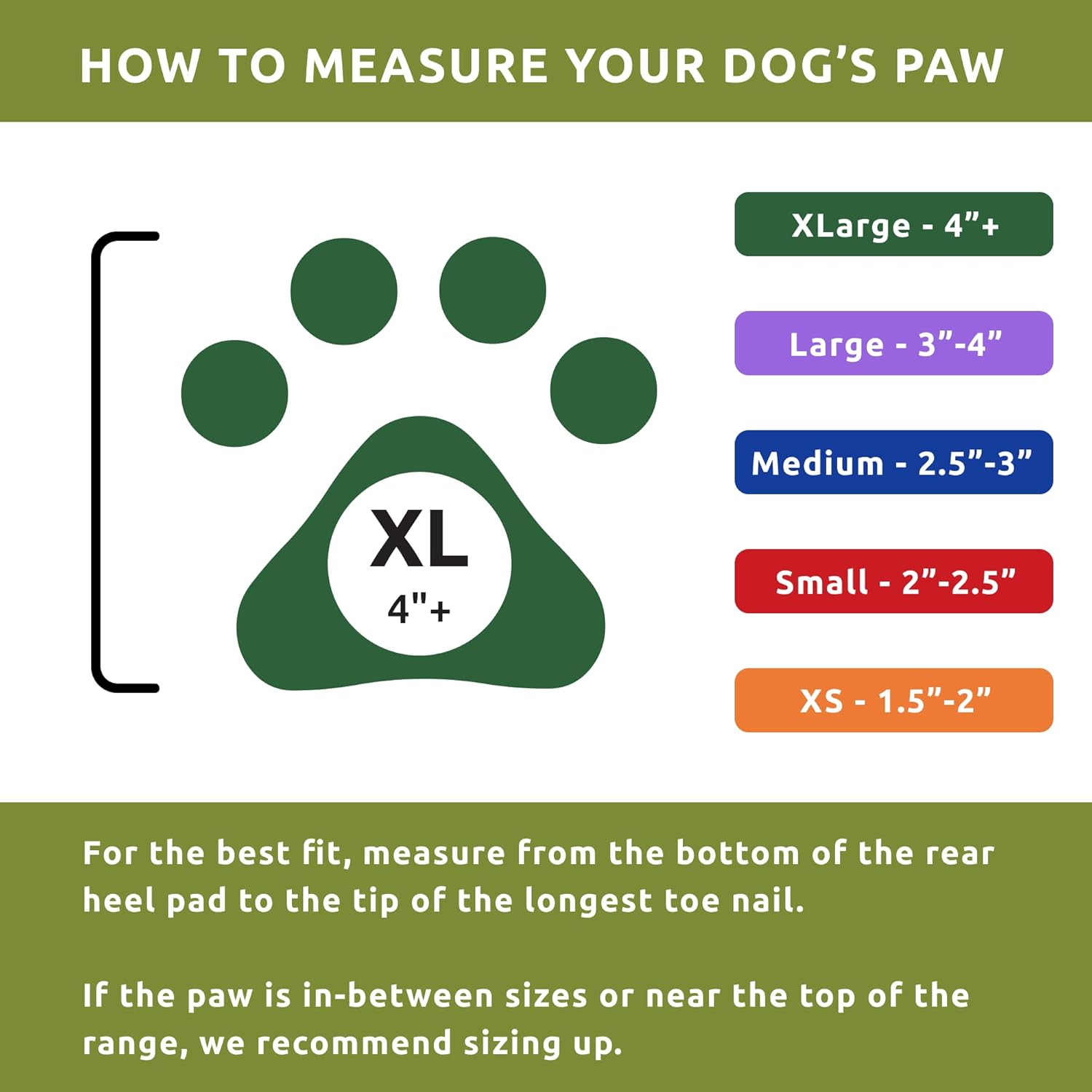 HOW TO MEASURE YOUR DOG'S PAW

XL
4"+

XLarge - 4"+

Large - 3"-4"

Medium - 2.5"-3"

Small - 2"-2.5"

XS - 1.5"-2"

For the best fit, measure from the bottom of the rear heel pad to the tip of the longest toe nail.

If the paw is in-between sizes or near the top of the range, we recommend sizing up.