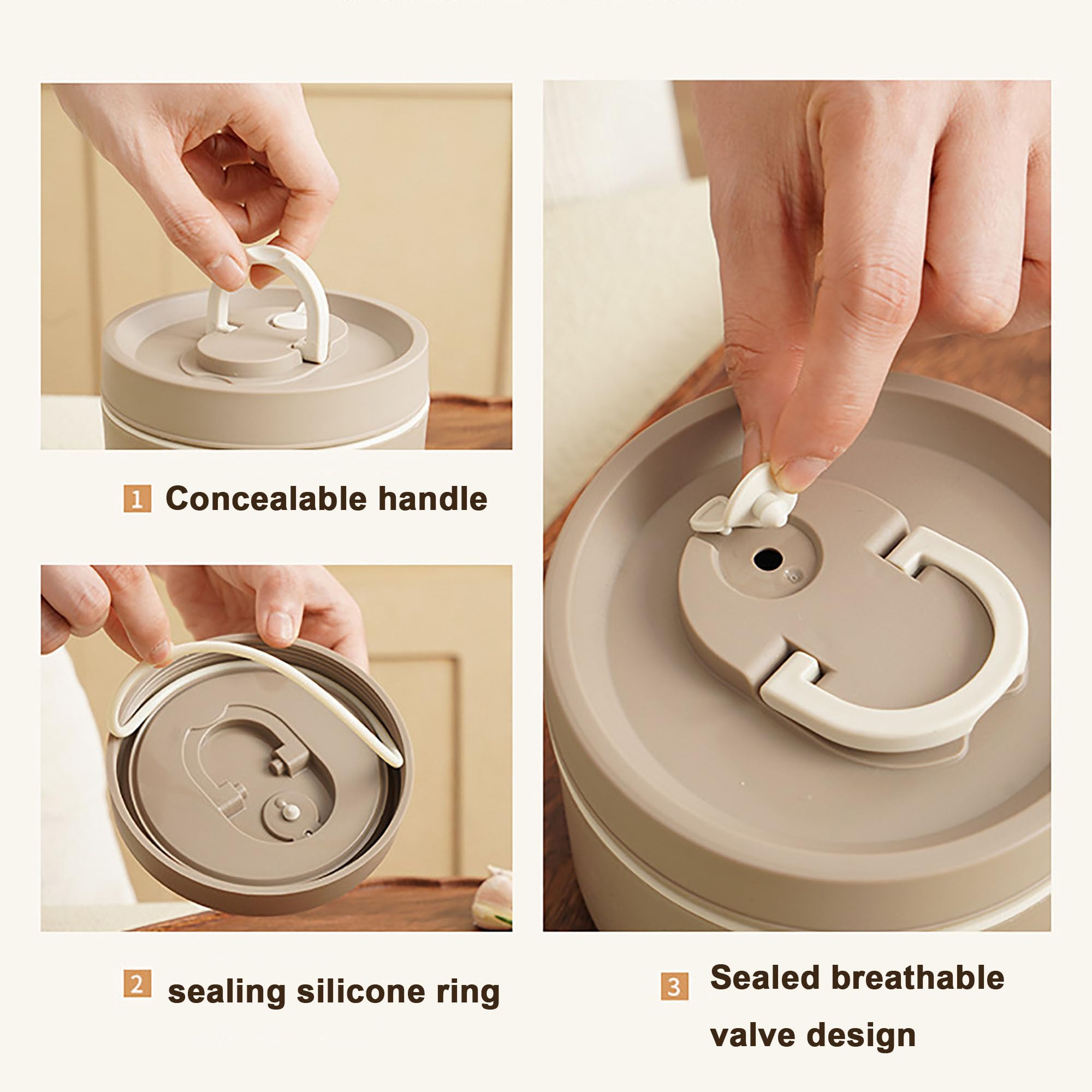 1 Concealable handle

2 sealing silicone ring

3 Sealed breathable valve design