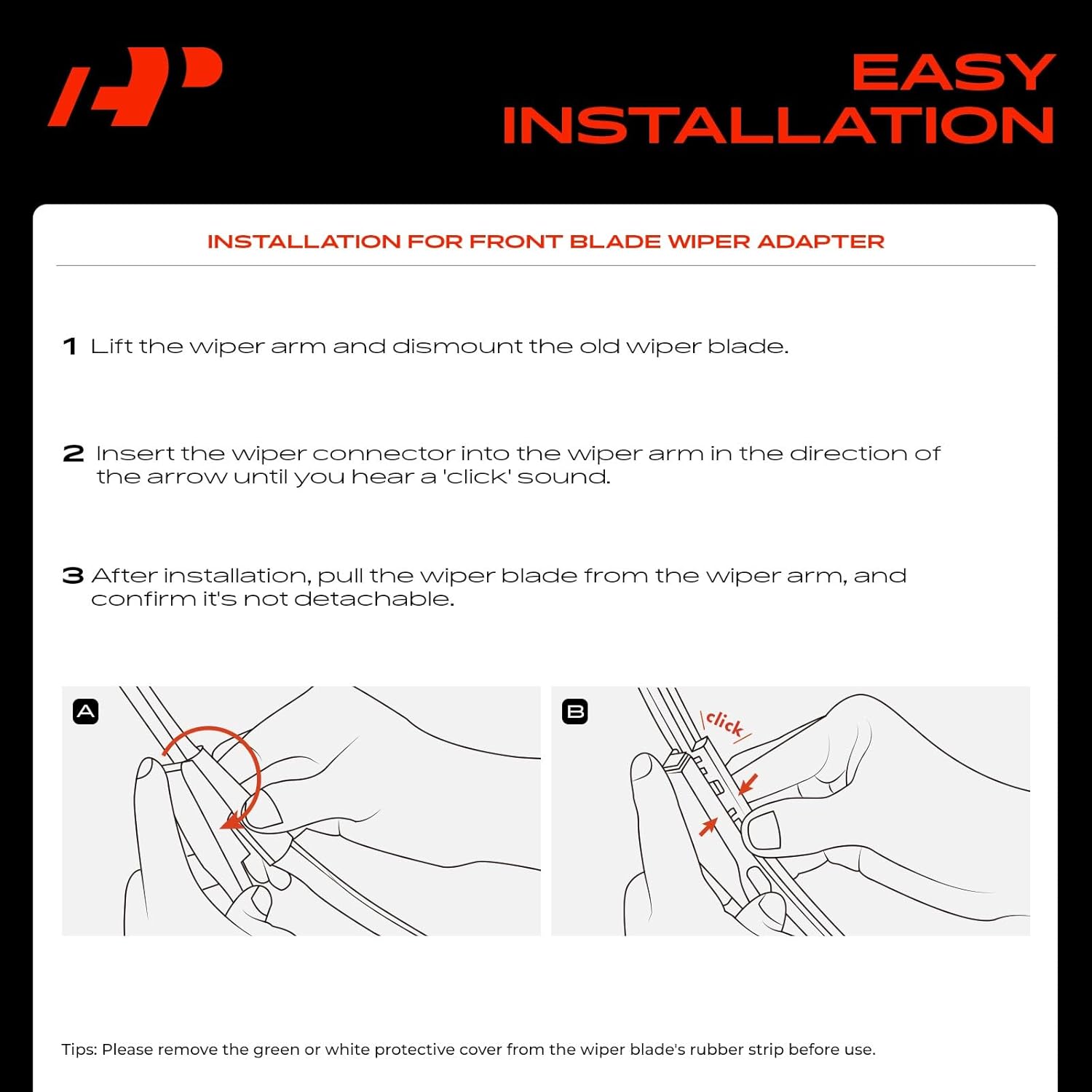 EASY INSTALLATION

INSTALLATION FOR FRONT BLADE WIPER ADAPTER

1 Lift the wiper arm and dismount the old wiper blade.

2 Insert the wiper connector into the wiper arm in the direction of the arrow until you hear a 'click' sound.

3 After installation, pull the wiper blade from the wiper arm, and confirm it's not detachable.

A

B

click

Tips: Please remove the green or white protective cover from the wiper blade's rubber strip before use.