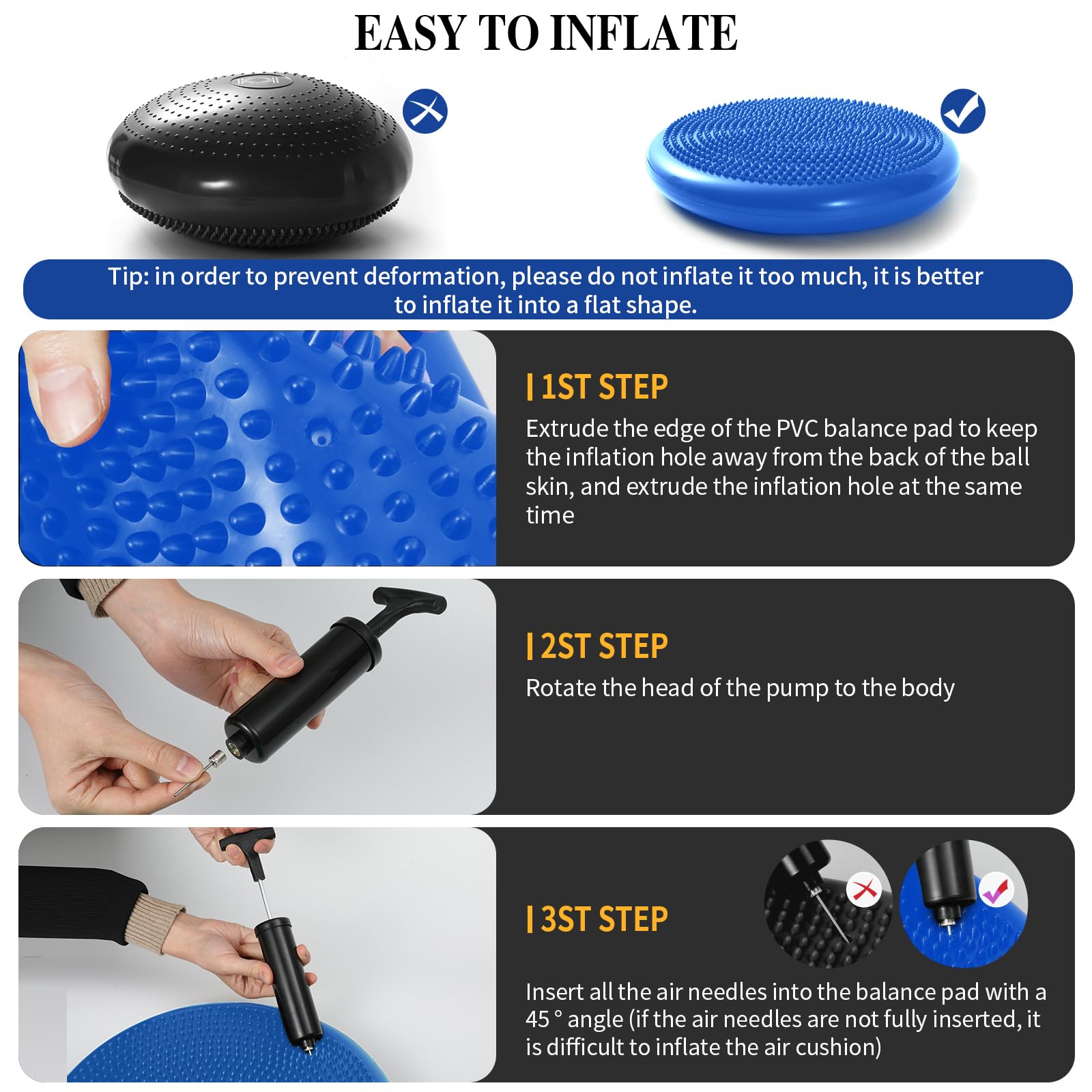 EASY TO INFLATE

Tip: in order to prevent deformation, please do not inflate it too much, it is better to inflate it into a flat shape.

| 1ST STEP

Extrude the edge of the PVC balance pad to keep the inflation hole away from the back of the ball skin, and extrude the inflation hole at the same time

| 2ST STEP

Rotate the head of the pump to the body

| 3ST STEP

Insert all the air needles into the balance pad with a 45 ° angle (if the air needles are not fully inserted, it is difficult to inflate the air cushion)