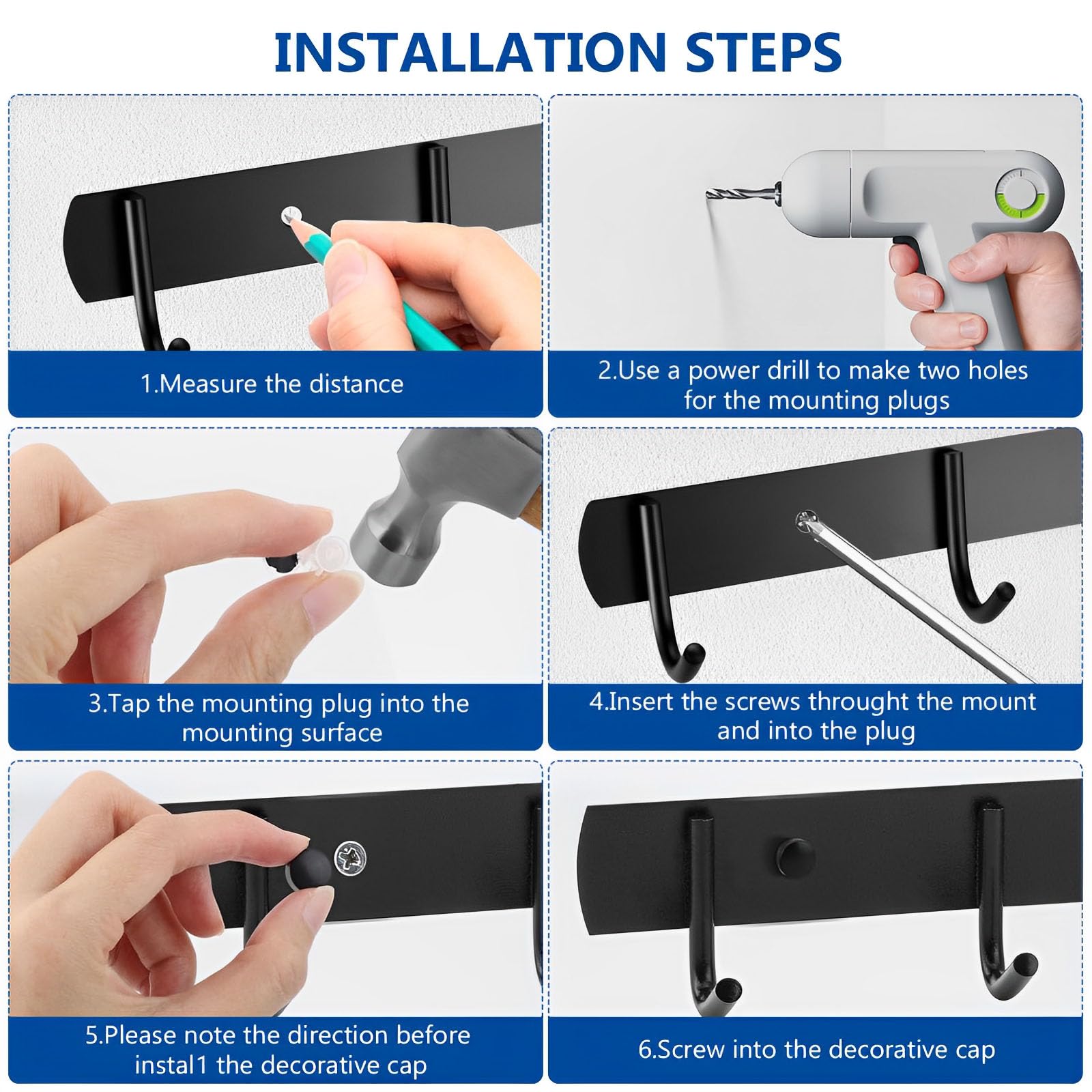 INSTALLATION STEPS

1.Measure the distance

2.Use a power drill to make two holes for the mounting plugs

3.Tap the mounting plug into the mounting surface

4.Insert the screws throught the mount and into the plug

5.Please note the direction before instal1 the decorative cap

6.Screw into the decorative cap