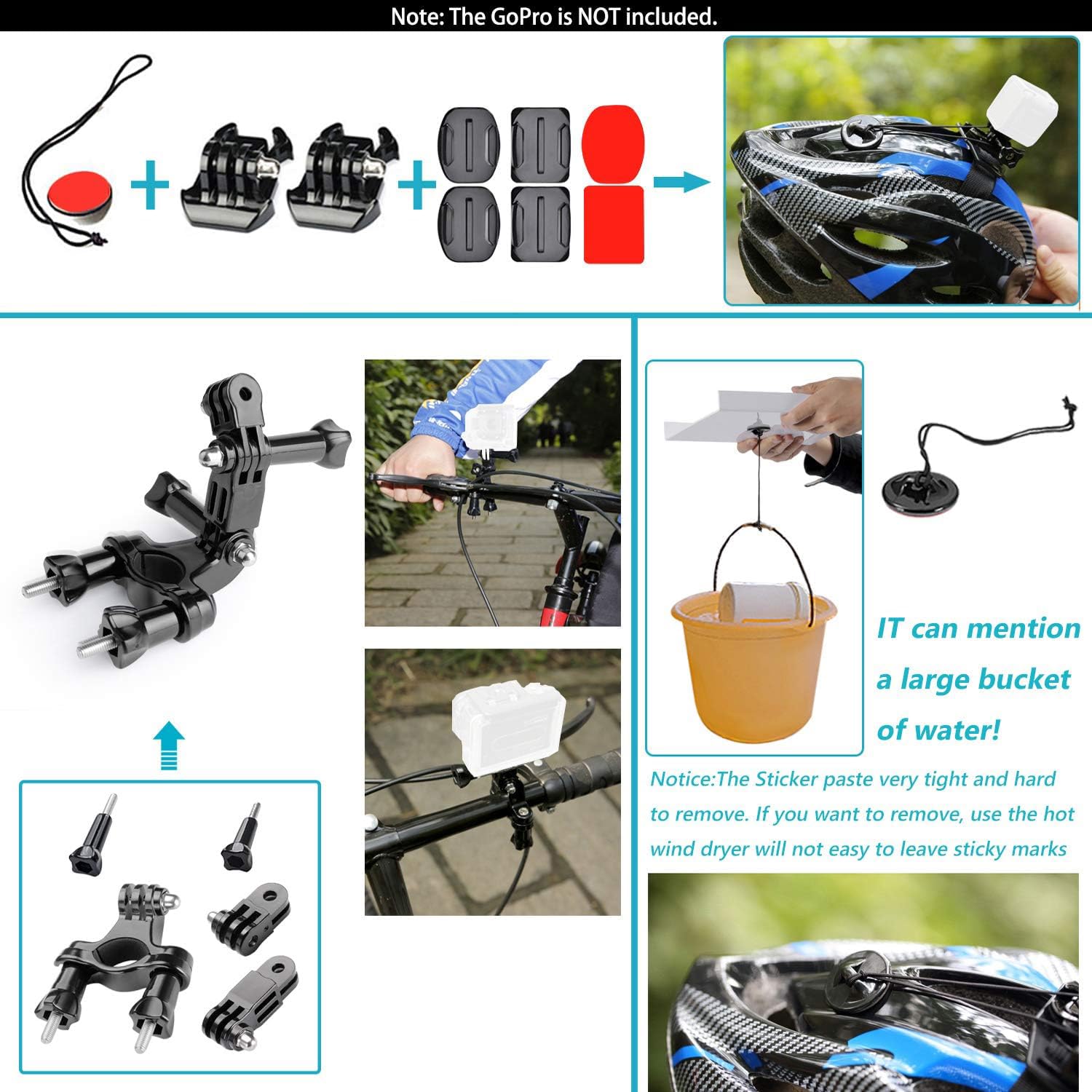 Note: The GoPro is NOT included.

IT can mention a large bucket of water!

Notice:The Sticker paste very tight and hard to remove. If you want to remove, use the hot wind dryer will not easy to leave sticky marks