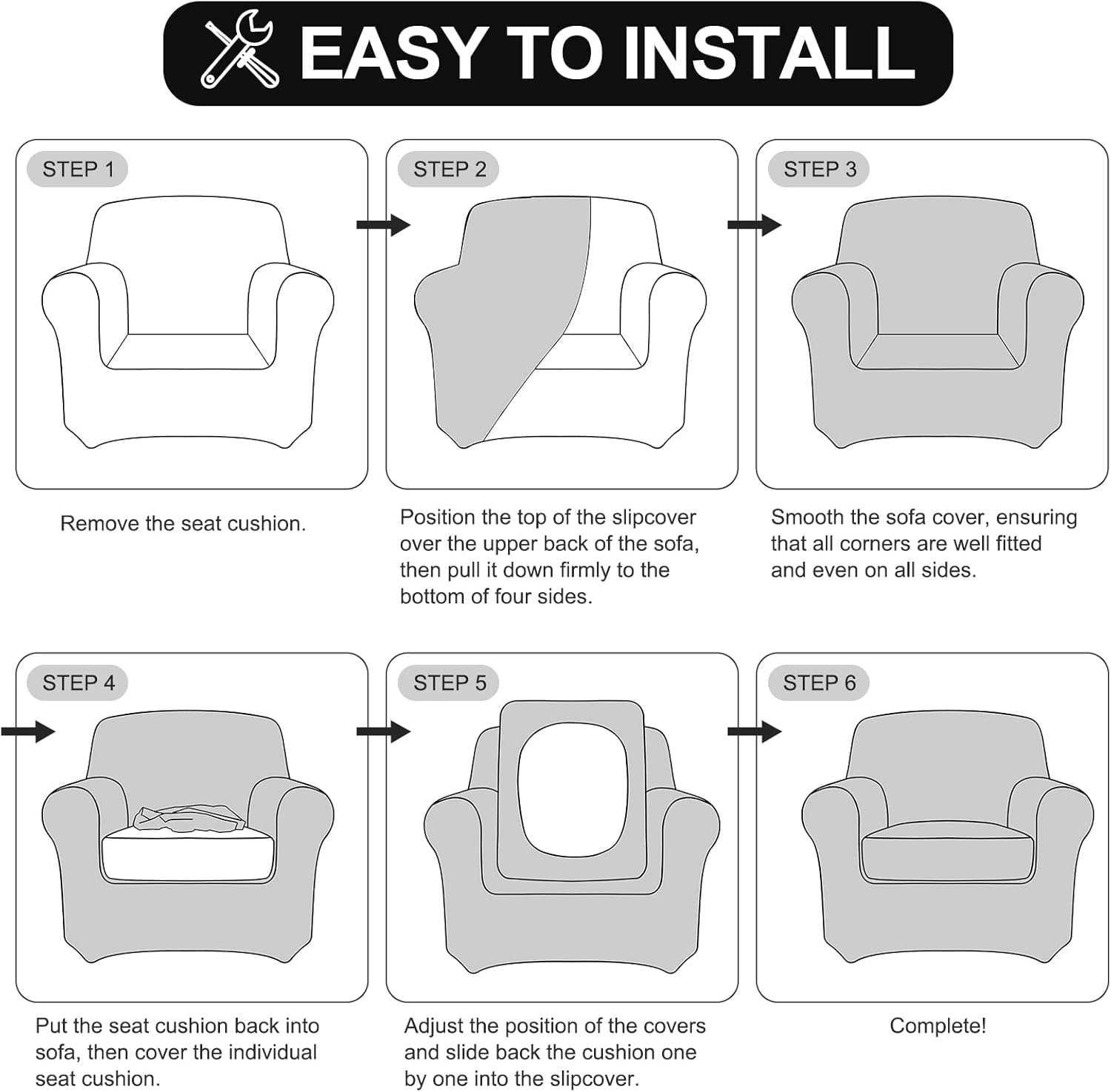 EASY TO INSTALL

STEP 1

Remove the seat cushion.

STEP 2

Position the top of the slipcover over the upper back of the sofa, then pull it down firmly to the bottom of four sides.

STEP 3

Smooth the sofa cover, ensuring that all corners are well fitted and even on all sides.

STEP 4

Put the seat cushion back into sofa, then cover the individual seat cushion.

STEP 5

Adjust the position of the covers and slide back the cushion one by one into the slipcover.

STEP 6

Complete!