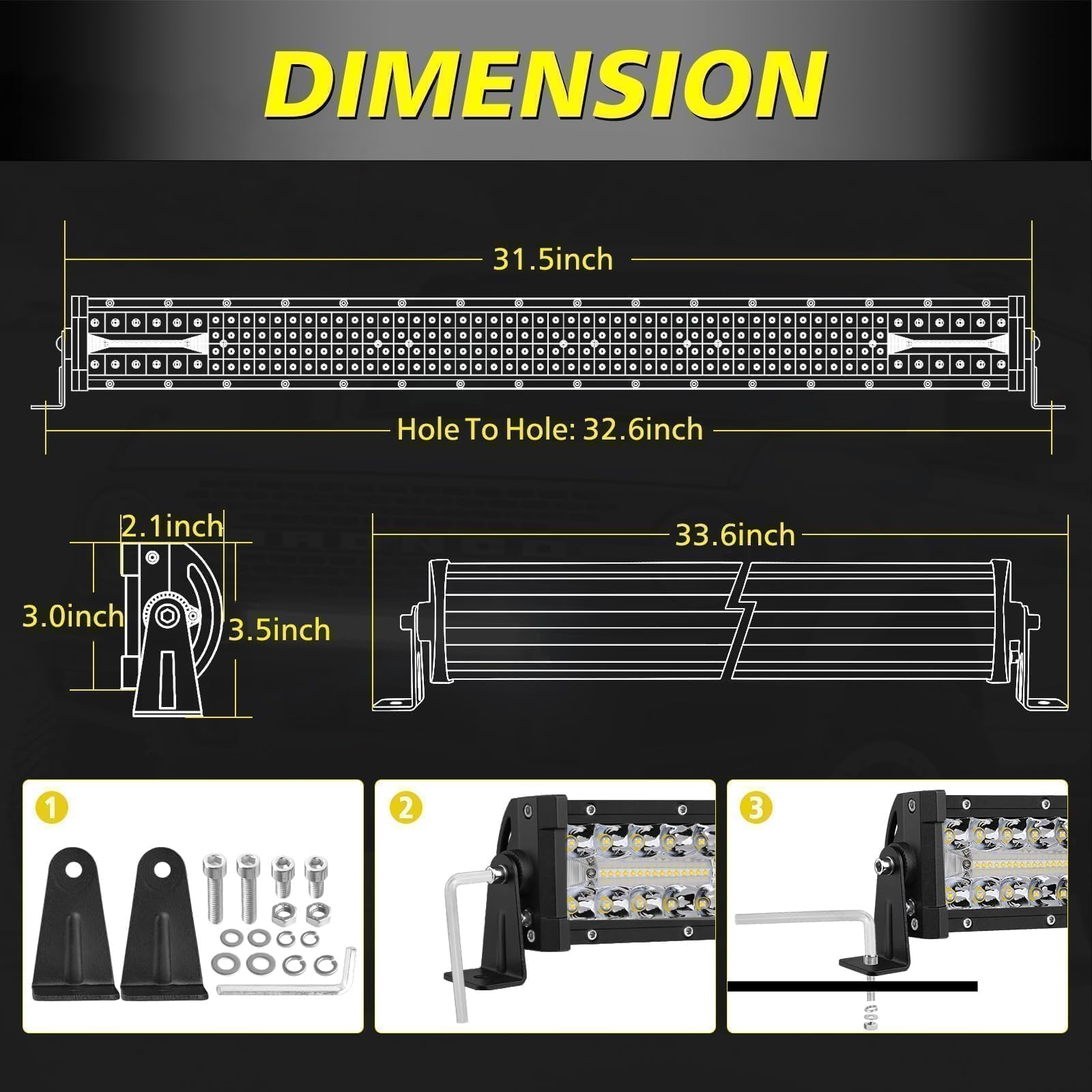 DIMENSION

31.5inch

Hole To Hole: 32.6inch

2.1inch

3.0inch

3.5inch

33.6inch

1

2

3