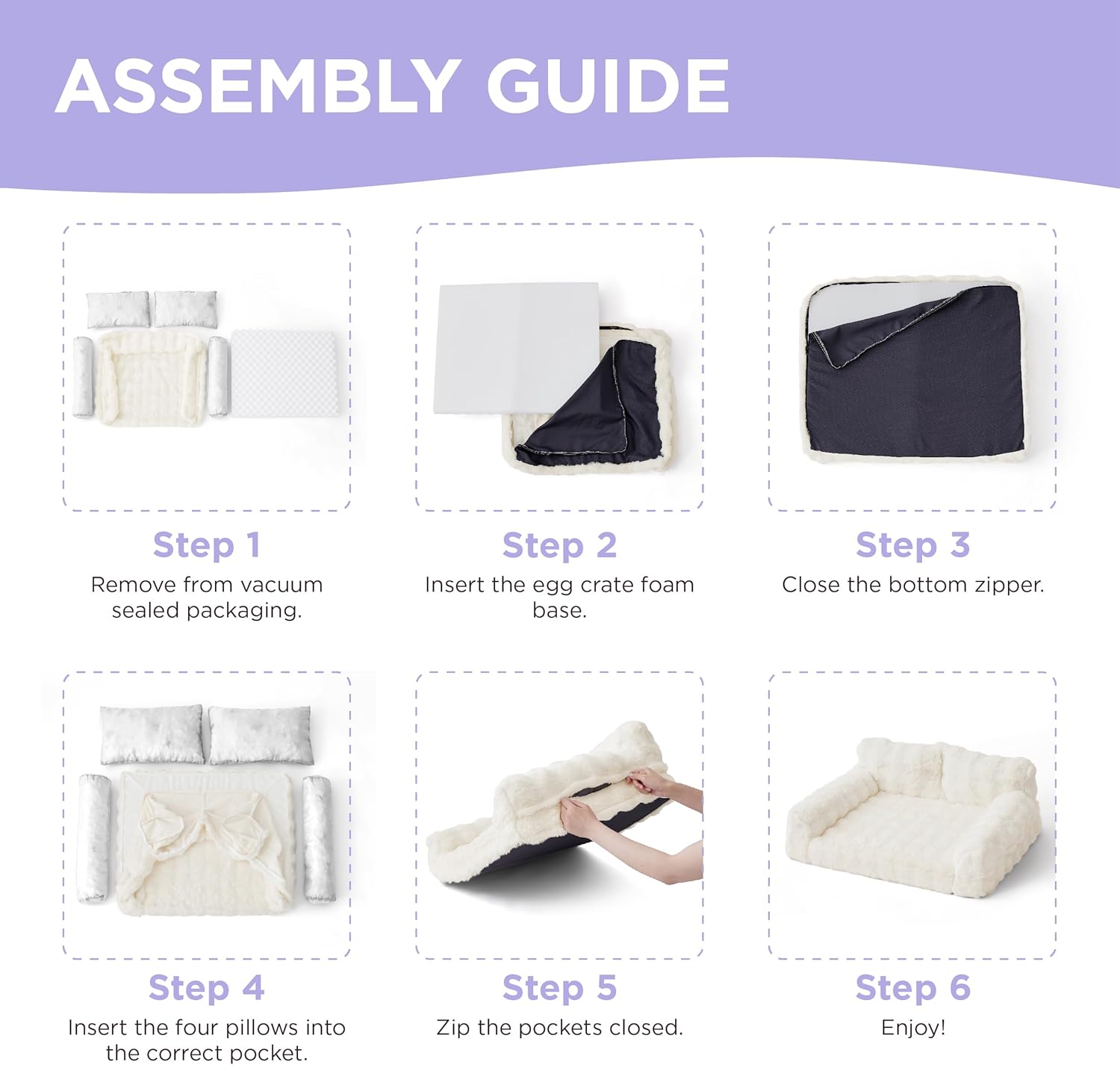 ASSEMBLY GUIDE

Step 1
Remove from vacuum sealed packaging.

Step 2
Insert the egg crate foam base.

Step 3
Close the bottom zipper.

Step 4
Insert the four pillows into the correct pocket.

Step 5
Zip the pockets closed.

Step 6
Enjoy!