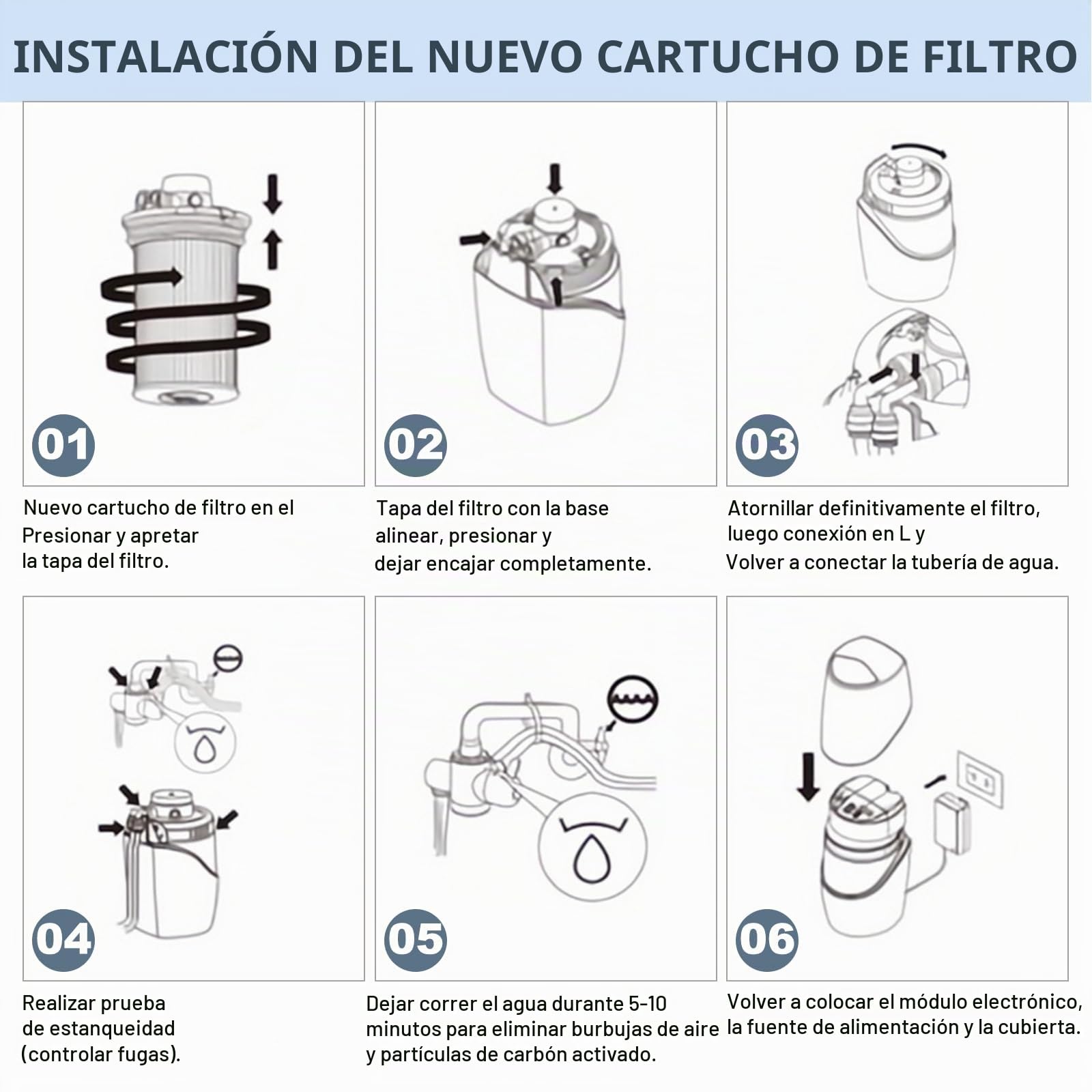 INSTALACIÓN DEL NUEVO CARTUCHO DE FILTRO

01

Nuevo cartucho de filtro en el Presionar y apretar la tapa del filtro.

02

Tapa del filtro con la base alinear, presionar y dejar encajar completamente.

03

Atornillar definitivamente el filtro, luego conexión en L y Volver a conectar la tubería de agua.

04

Realizar prueba de estanqueidad (controlar fugas).

05

Dejar correr el agua durante 5-10 minutos para eliminar burbujas de aire y partículas de carbón activado.

06

Volver a colocar el módulo electrónico, la fuente de alimentación y la cubierta.