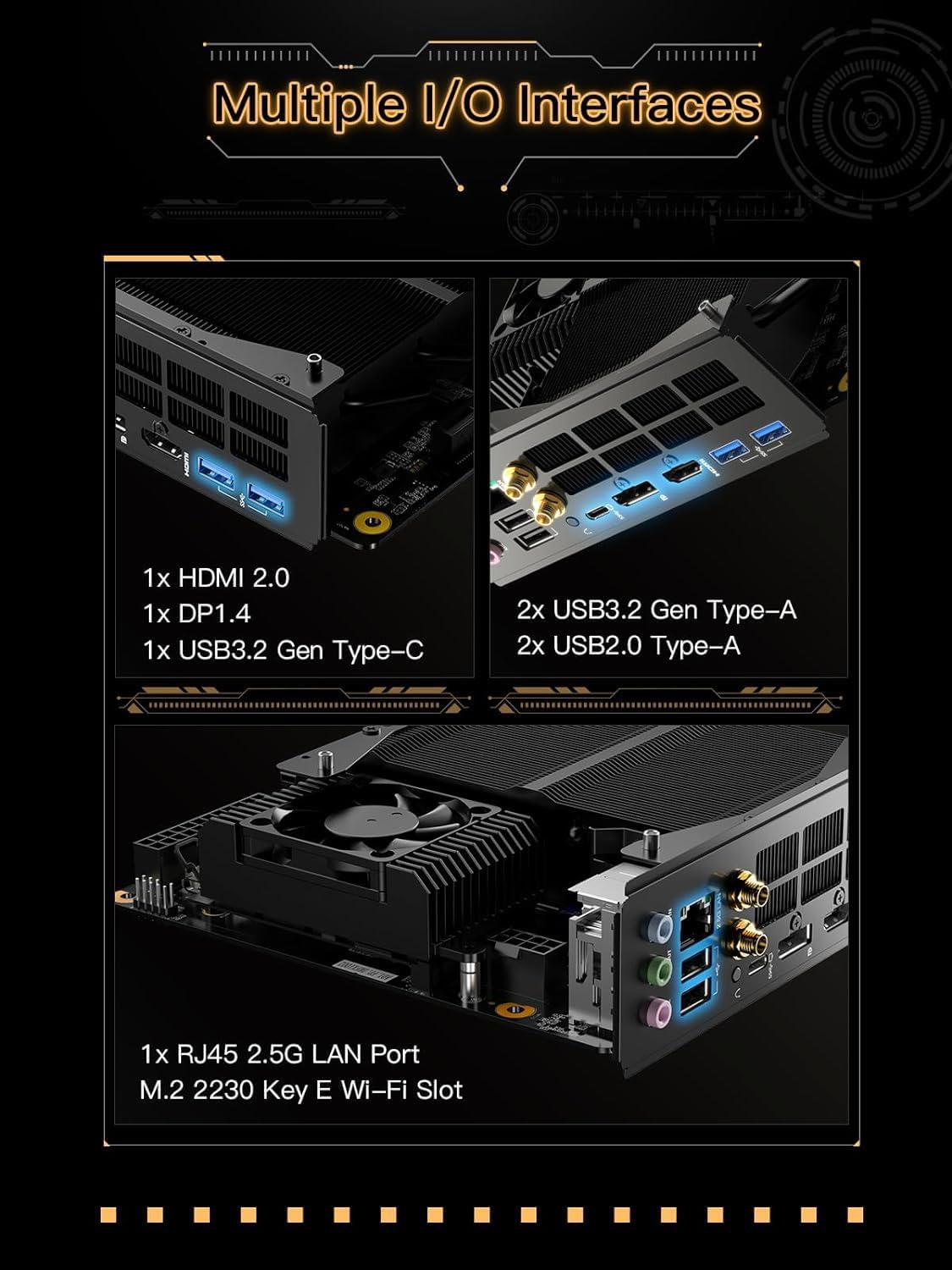 Multiple I/O Interfaces

1x HDMI 2.0
1x DP1.4
1x USB3.2 Gen Type-C

2x USB3.2 Gen Type-A
2x USB2.0 Type-A

1x RJ45 2.5G LAN Port
M.2 2230 Key E Wi-Fi Slot