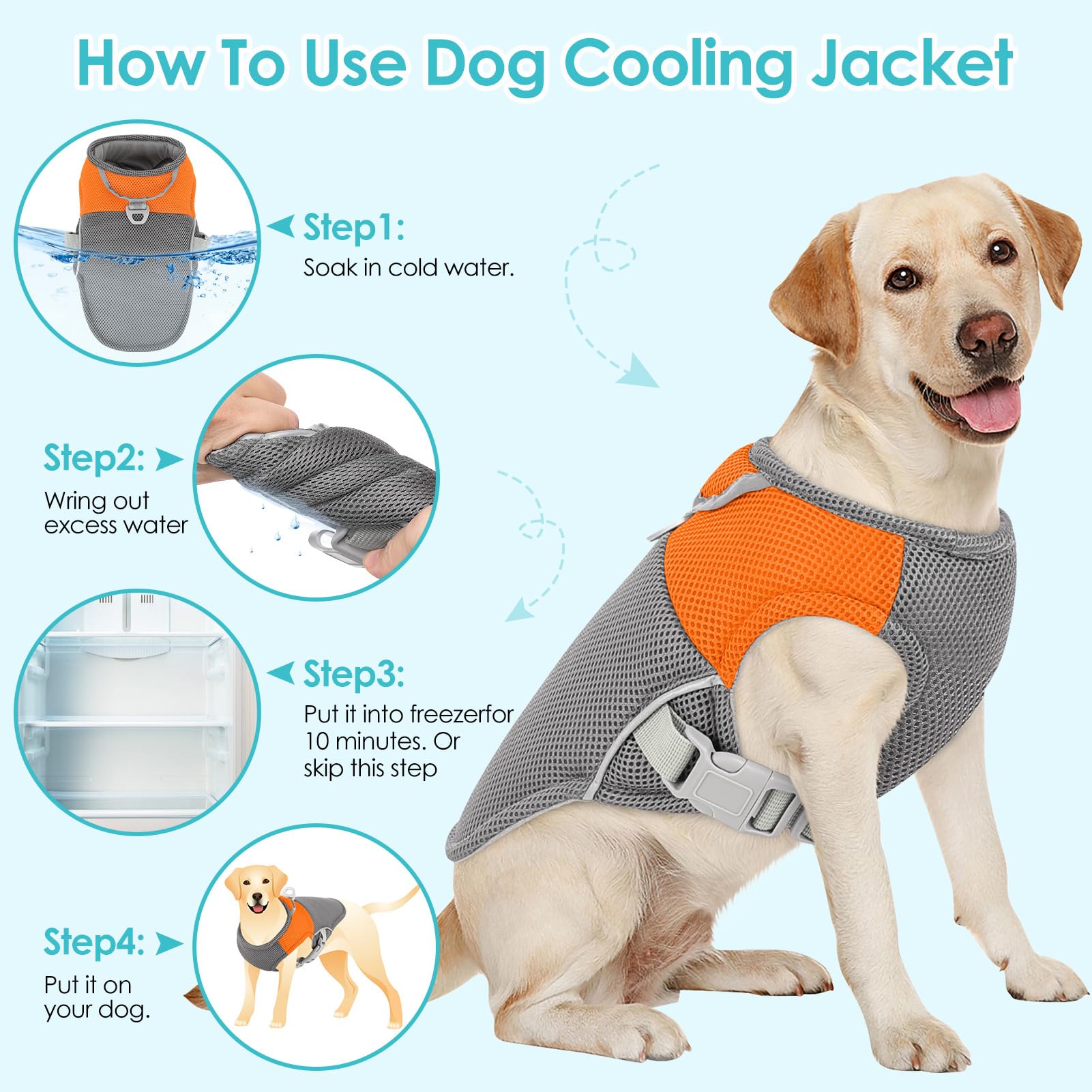 How To Use Dog Cooling Jacket

Step1:
Soak in cold water.

Step2:
Wring out excess water

Step3:
Put it into freezerfor 10 minutes. Or skip this step

Step4:
Put it on your dog.