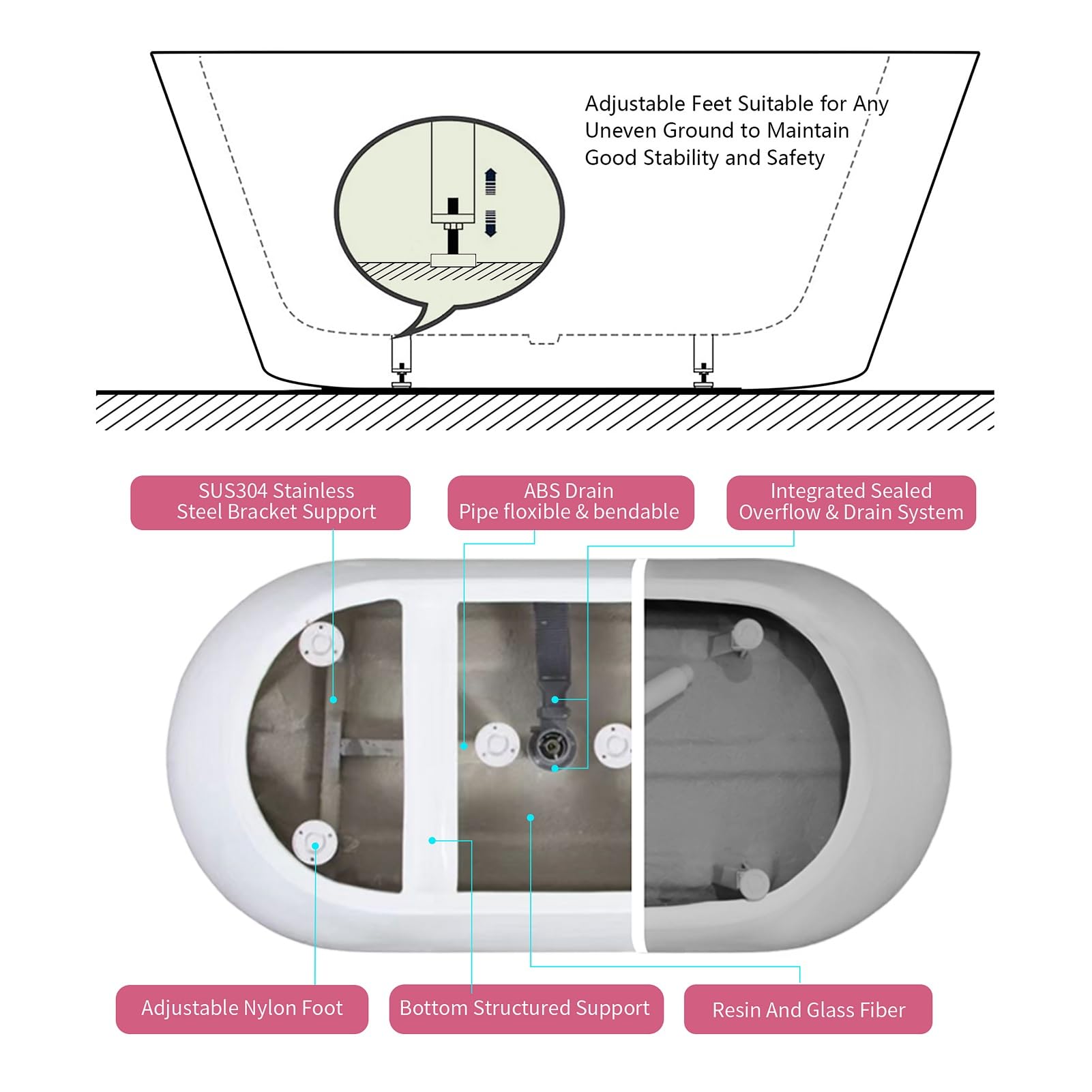 Adjustable Feet Suitable for Any Uneven Ground to Maintain Good Stability and Safety

SUS304 Stainless Steel Bracket Support

ABS Drain Pipe floxible & bendable

Integrated Sealed Overflow & Drain System

Adjustable Nylon Foot

Bottom Structured Support

Resin And Glass Fiber