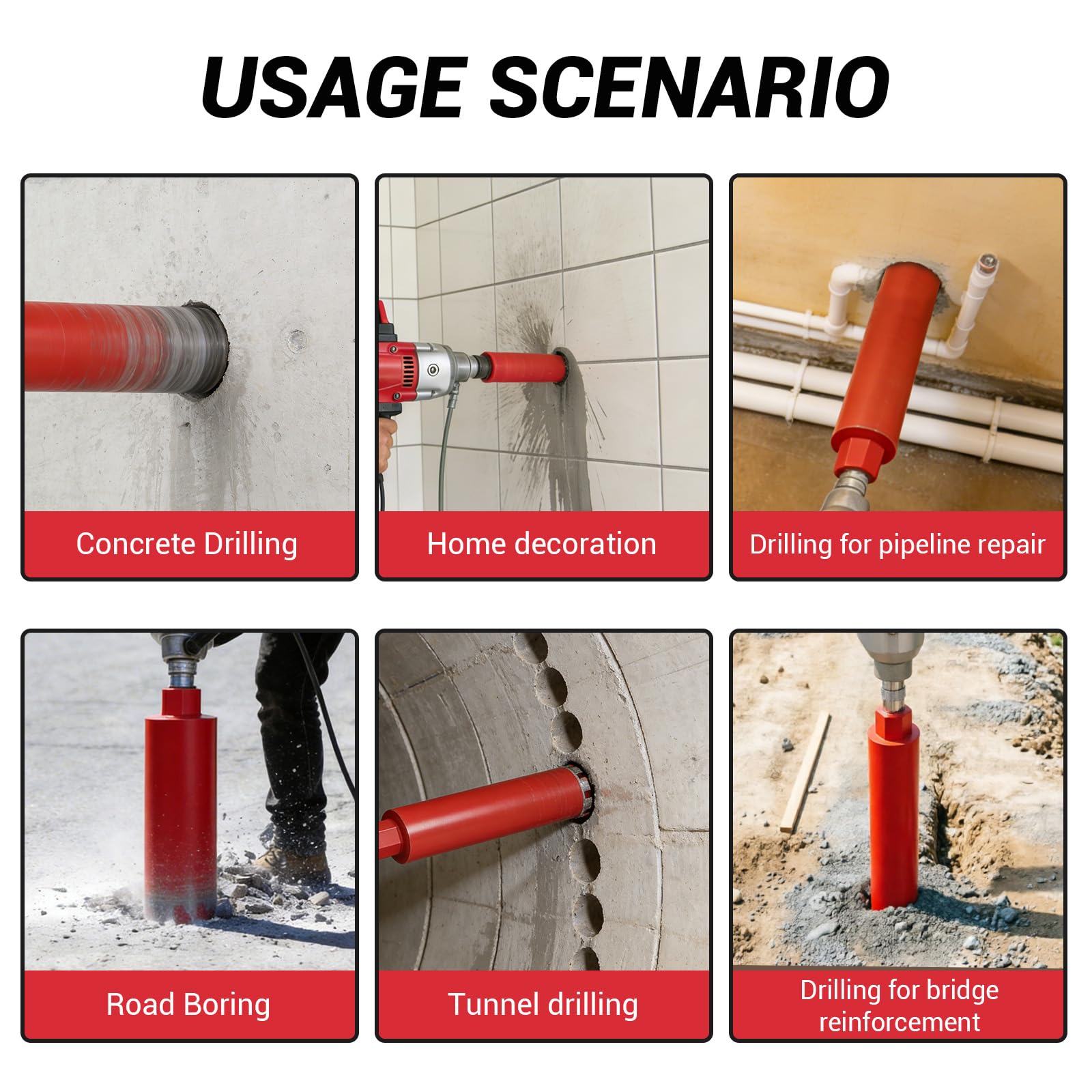 USAGE SCENARIO

Concrete Drilling

Home decoration

Drilling for pipeline repair

Road Boring

Tunnel drilling

Drilling for bridge reinforcement