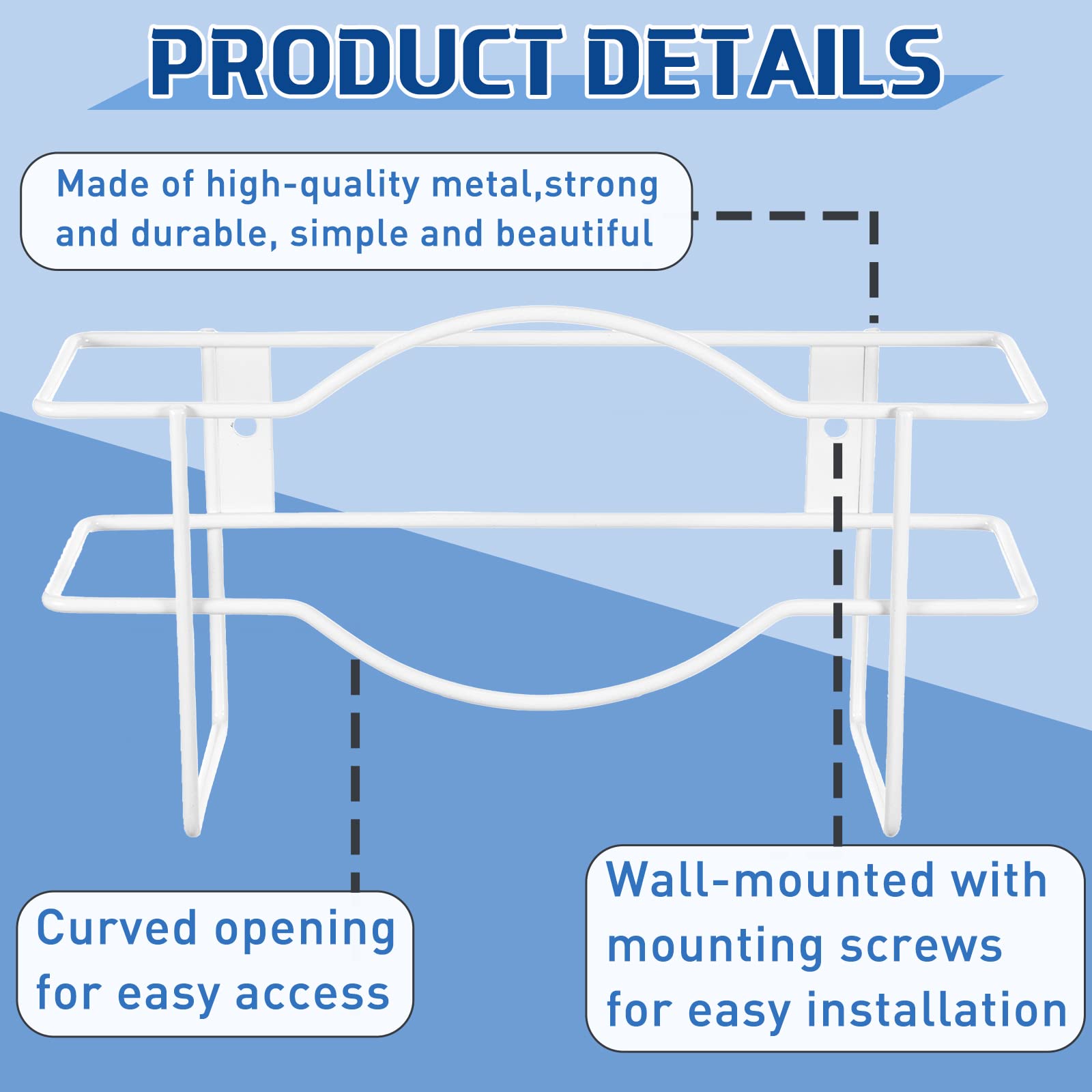 PRODUCT DETAILS

Made of high-quality metal,strong and durable, simple and beautiful

Curved opening for easy access

Wall-mounted with mounting screws for easy installation