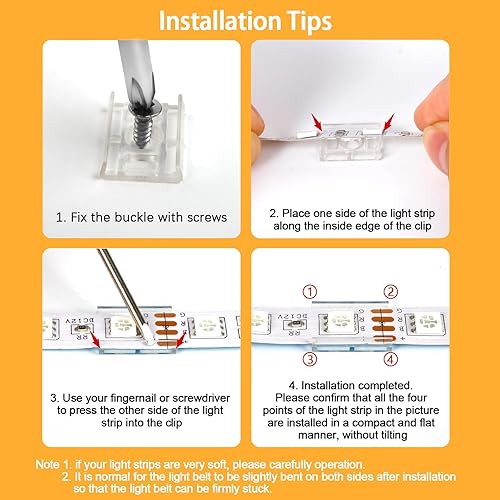 Installation Tips

1. Fix the buckle with screws

2. Place one side of the light strip along the inside edge of the clip

DC12V
RR
G
R
B

3. Use your fingernail or screwdriver to press the other side of the light strip into the clip

①
②
DC12V
RR
G
R
B
+
③
④

4. Installation completed. Please confirm that all the four points of the light strip in the picture are installed in a compact and flat manner, without tilting

Note 1. if your light strips are very soft, please carefully operation.
2. It is normal for the light belt to be slightly bent on both sides after installation so that the light belt can be firmly stuck.