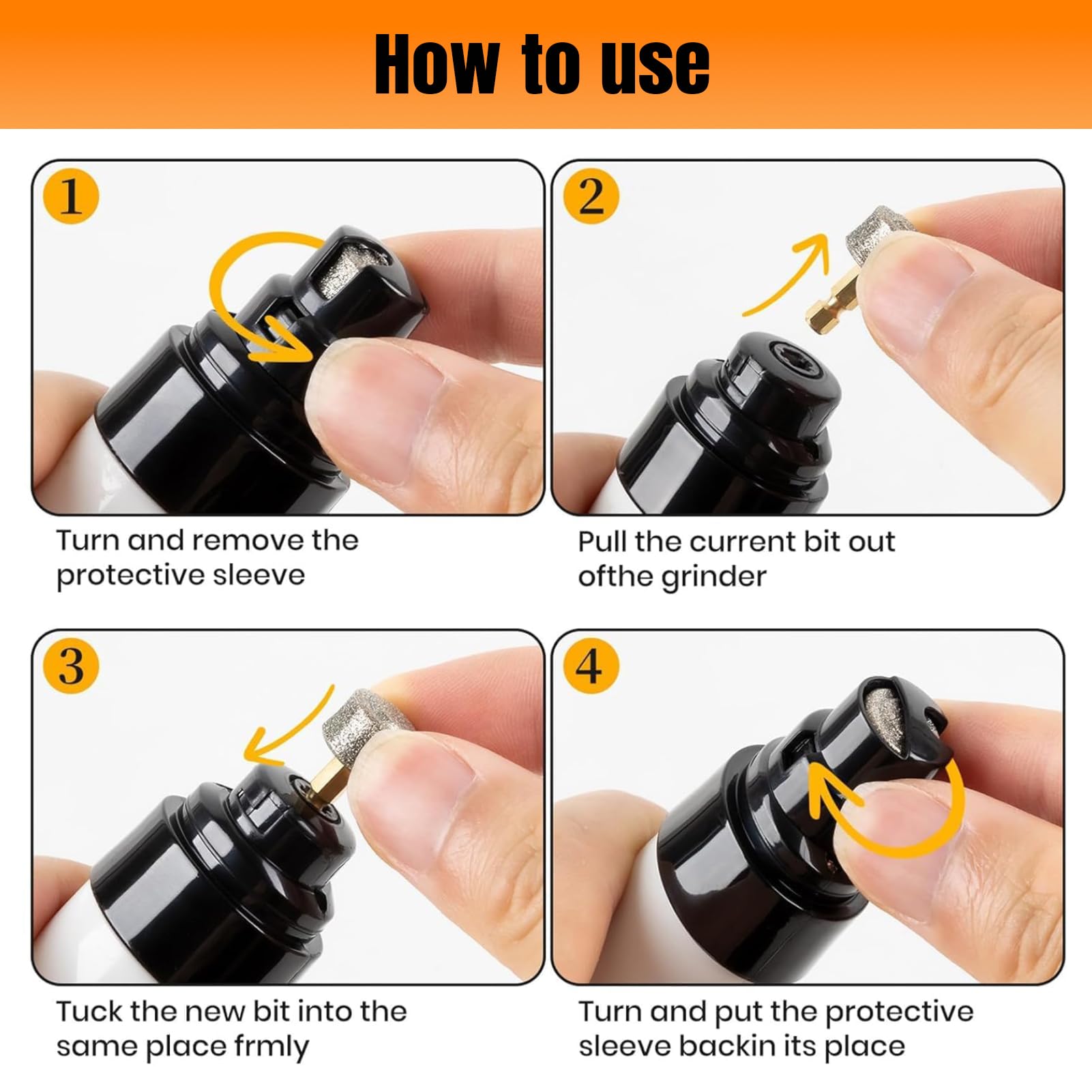 How to use

1

Turn and remove the protective sleeve

2

Pull the current bit out ofthe grinder

3

Tuck the new bit into the same place frmly

4

Turn and put the protective sleeve backin its place