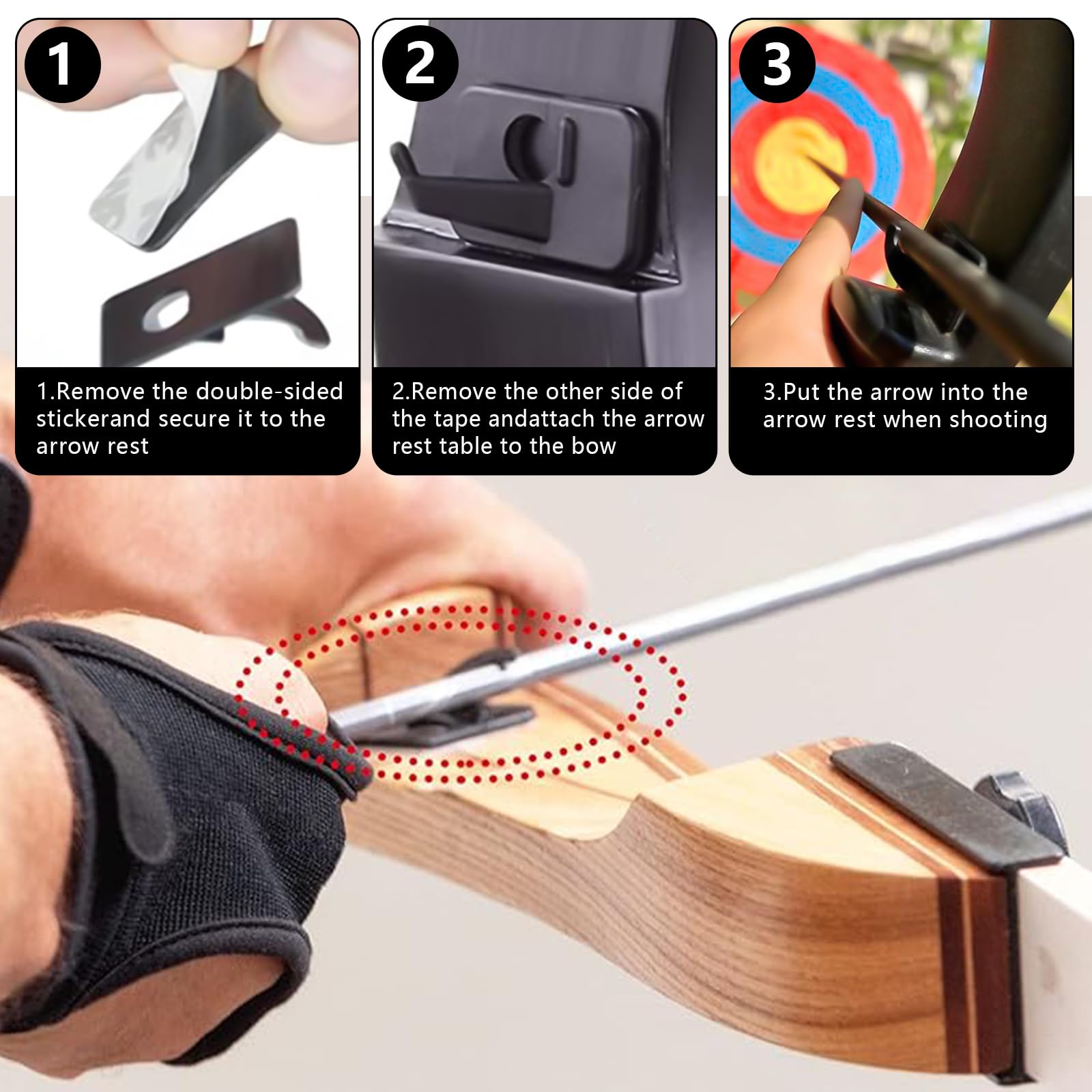 1

1.Remove the double-sided stickerand secure it to the arrow rest

2

2.Remove the other side of the tape andattach the arrow rest table to the bow

3

3.Put the arrow into the arrow rest when shooting