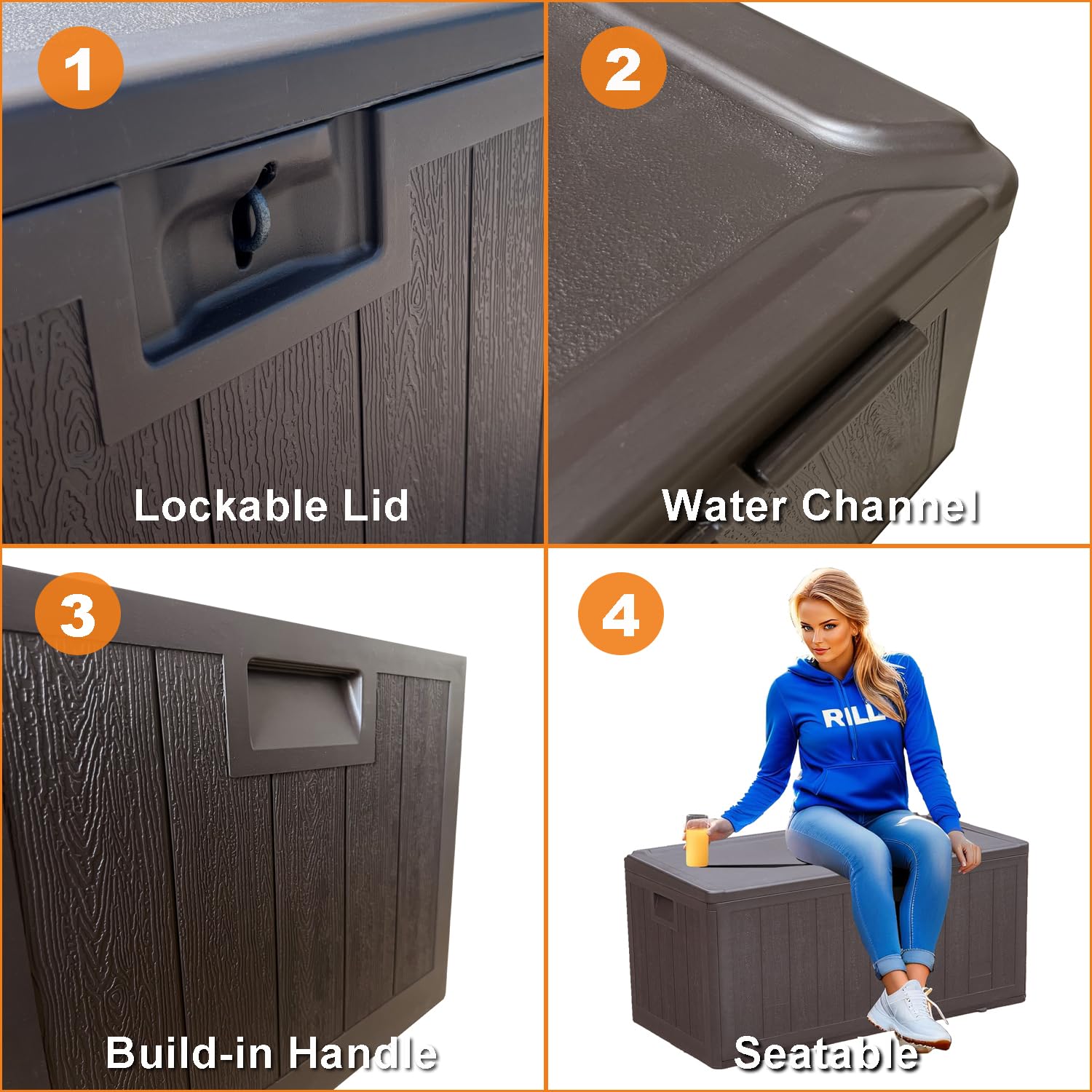 1

Lockable Lid

2

Water Channel

3

Build-in Handle

4

RILL

Seatable