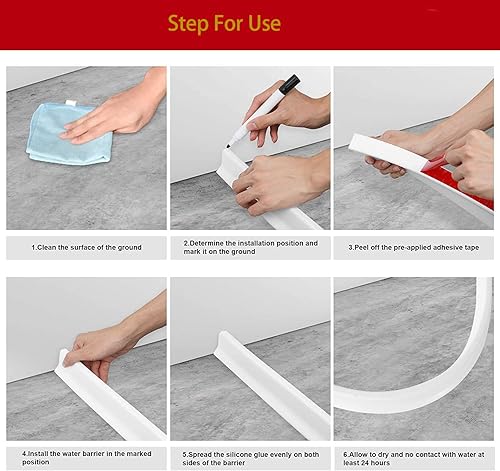 Step For Use

1.Clean the surface of the ground

2.Determine the installation position and mark it on the ground

3.Peel off the pre-applied adhesive tape

4.Install the water barrier in the marked position

5.Spread the silicone glue evenly on both sides of the barrier

6.Allow to dry and no contact with water at least 24 hours