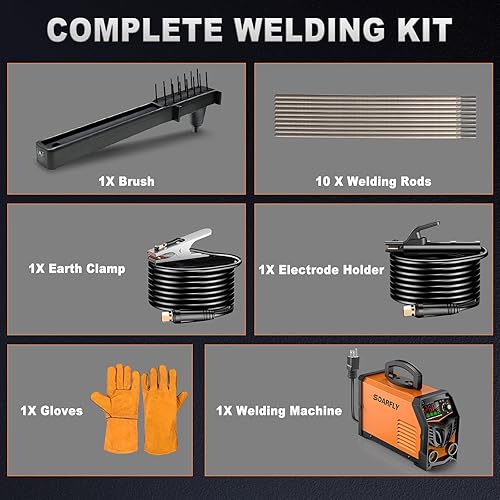 COMPLETE WELDING KIT

1X Brush

10 X Welding Rods

1X Earth Clamp

1X Electrode Holder

1X Gloves

1X Welding Machine

SOARFLY