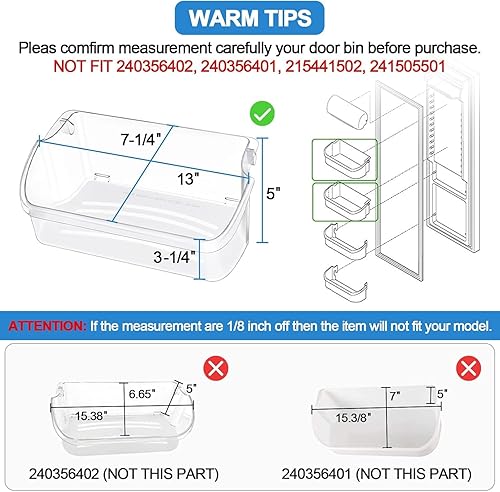 WARM TIPS

Pleas comfirm measurement carefully your door bin before purchase.
NOT FIT 240356402, 240356401, 215441502, 241505501

7-1/4"
13"
5"
3-1/4"

ATTENTION: If the measurement are 1/8 inch off then the item will not fit your model.

6.65"
5"
15.38"
240356402 (NOT THIS PART)

7"
5"
15.3/8"
240356401 (NOT THIS PART)