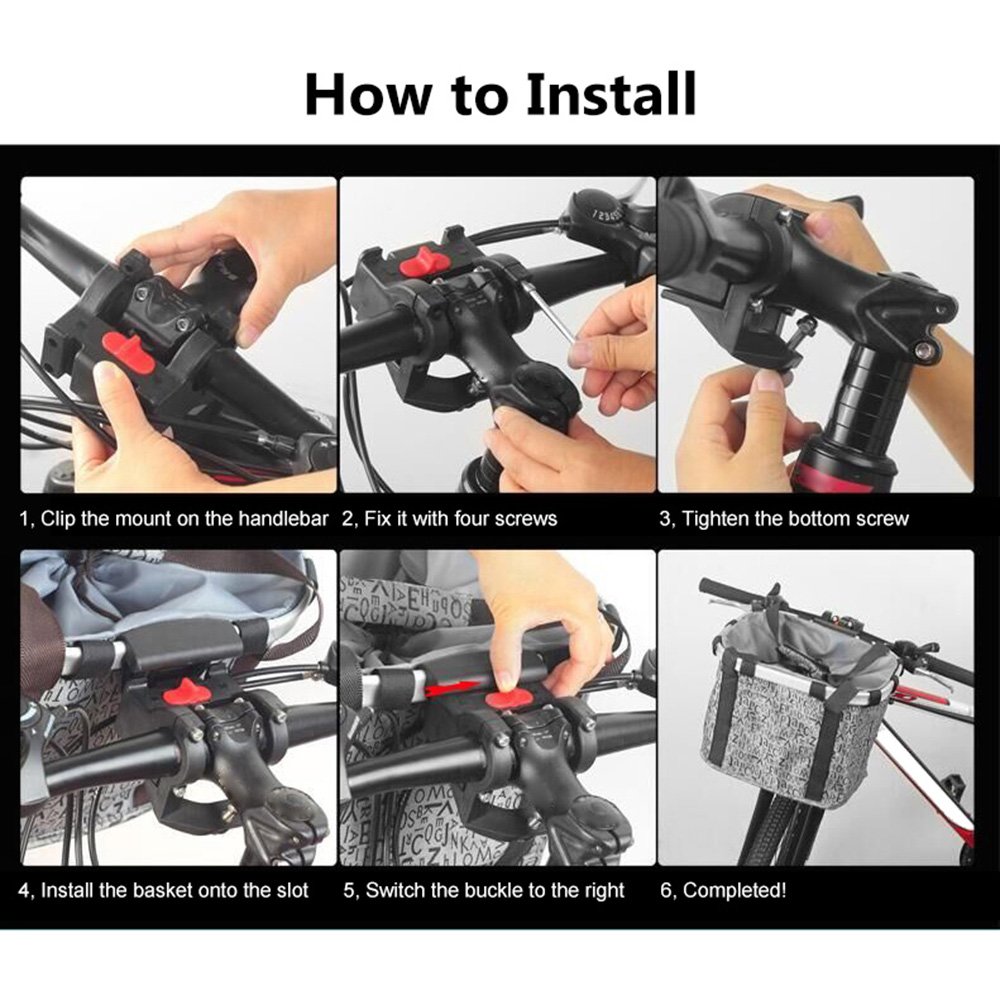 How to Install

1, Clip the mount on the handlebar

2, Fix it with four screws

3, Tighten the bottom screw

4, Install the basket onto the slot

5, Switch the buckle to the right

6, Completed!