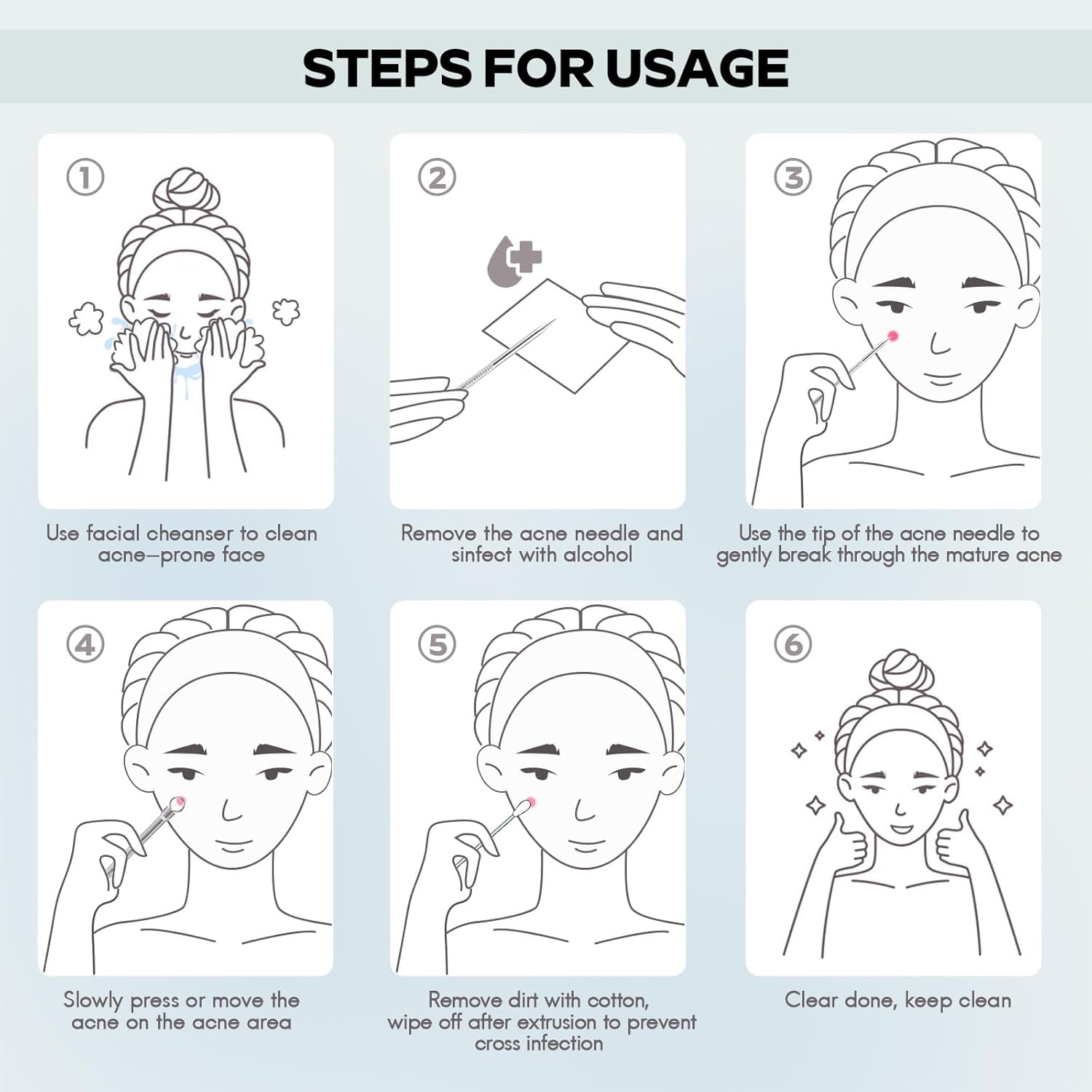 STEPS FOR USAGE

①

Use facial cheanser to clean acne—prone face

②

Remove the acne needle and sinfect with alcohol

③

Use the tip of the acne needle to gently break through the mature acne

④

Slowly press or move the acne on the acne area

⑤

Remove dirt with cotton, wipe off after extrusion to prevent cross infection

⑥

Clear done, keep clean